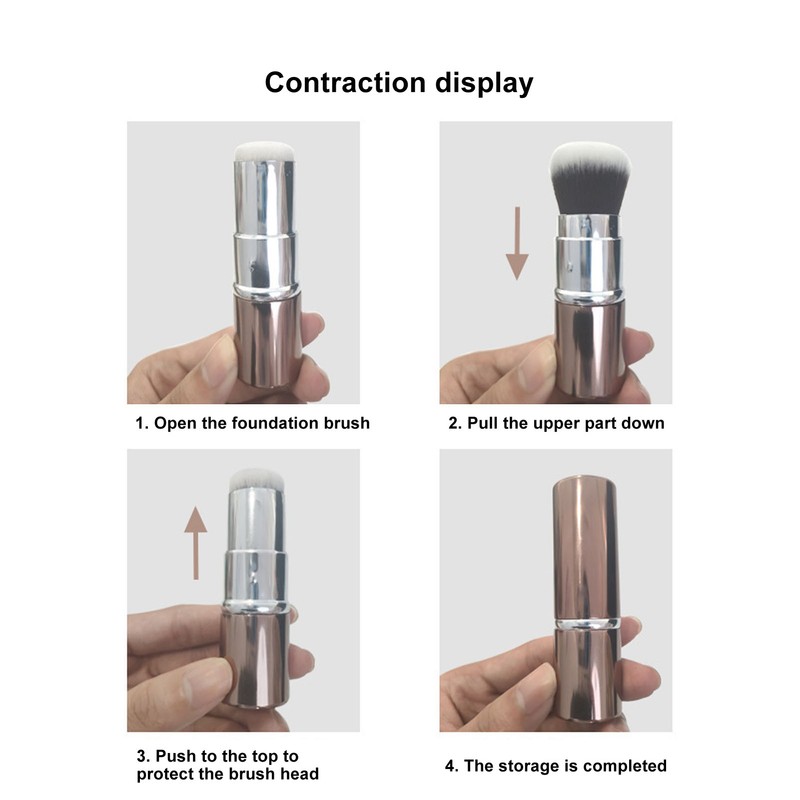 Contraction display

1. Open the foundation brush

2. Pull the upper part down

3. Push to the top to protect the brush head

4. The storage is completed