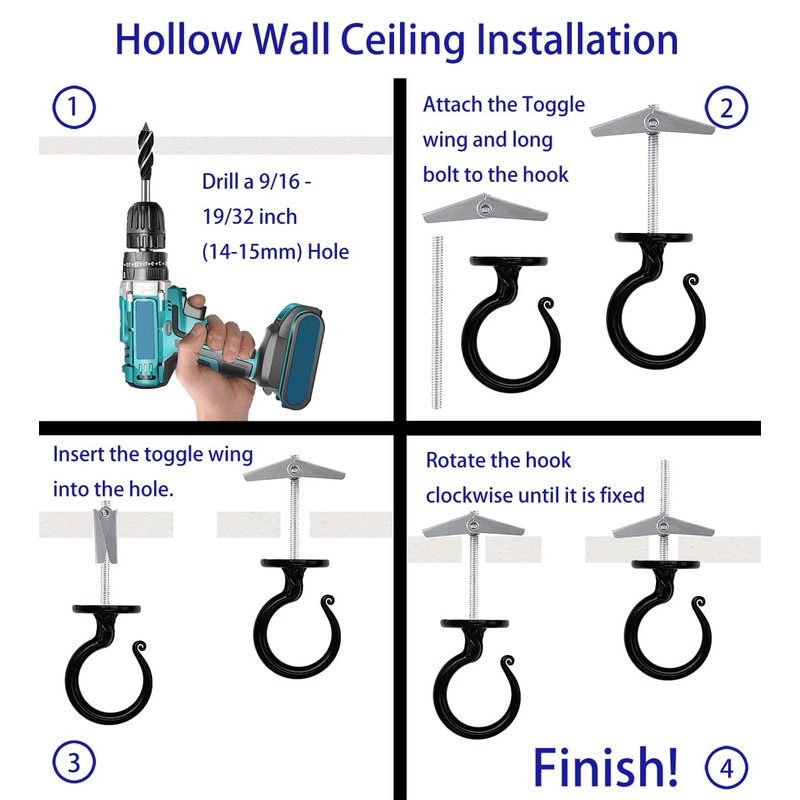 Hollow Wall Ceiling Installation

①

Drill a 9/16 - 19/32 inch (14-15mm) Hole

Attach the Toggle wing and long bolt to the hook

②

Insert the toggle wing into the hole.

③

Rotate the hook clockwise until it is fixed

Finish!

④