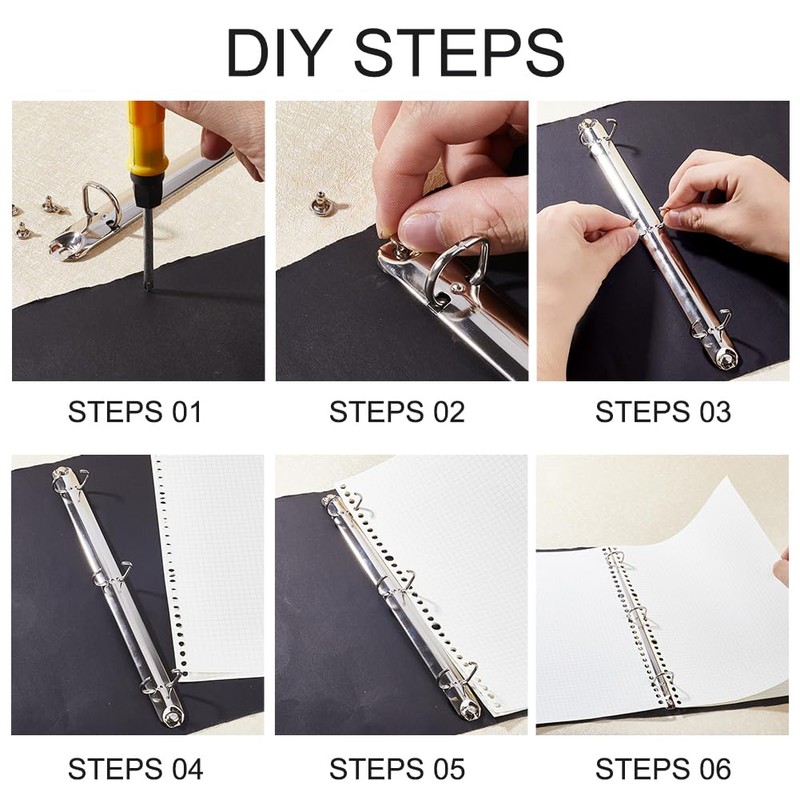 DIY STEPS

STEPS 01

STEPS 02

STEPS 03

STEPS 04

STEPS 05

STEPS 06