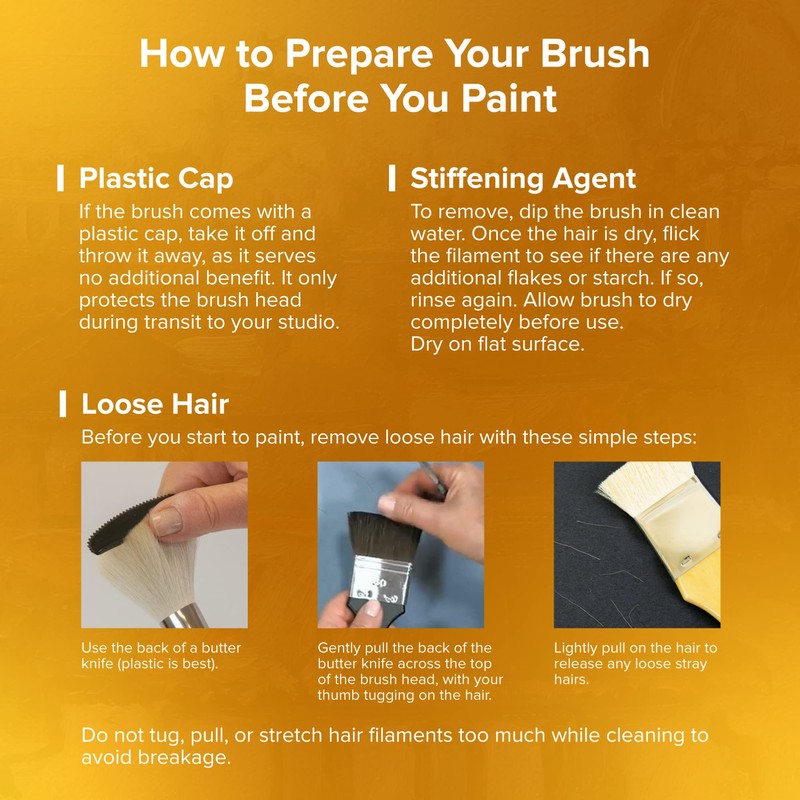 How to Prepare Your Brush Before You Paint

Plastic Cap
If the brush comes with a plastic cap, take it off and throw it away, as it serves no additional benefit. It only protects the brush head during transit to your studio.

Stiffening Agent
To remove, dip the brush in clean water. Once the hair is dry, flick the filament to see if there are any additional flakes or starch. If so, rinse again. Allow brush to dry completely before use.
Dry on flat surface.

Loose Hair
Before you start to paint, remove loose hair with these simple steps:

Use the back of a butter knife (plastic is best).

Gently pull the back of the butter knife across the top of the brush head, with your thumb tugging on the hair.

Lightly pull on the hair to release any loose stray hairs.

Do not tug, pull, or stretch hair filaments too much while cleaning to avoid breakage.