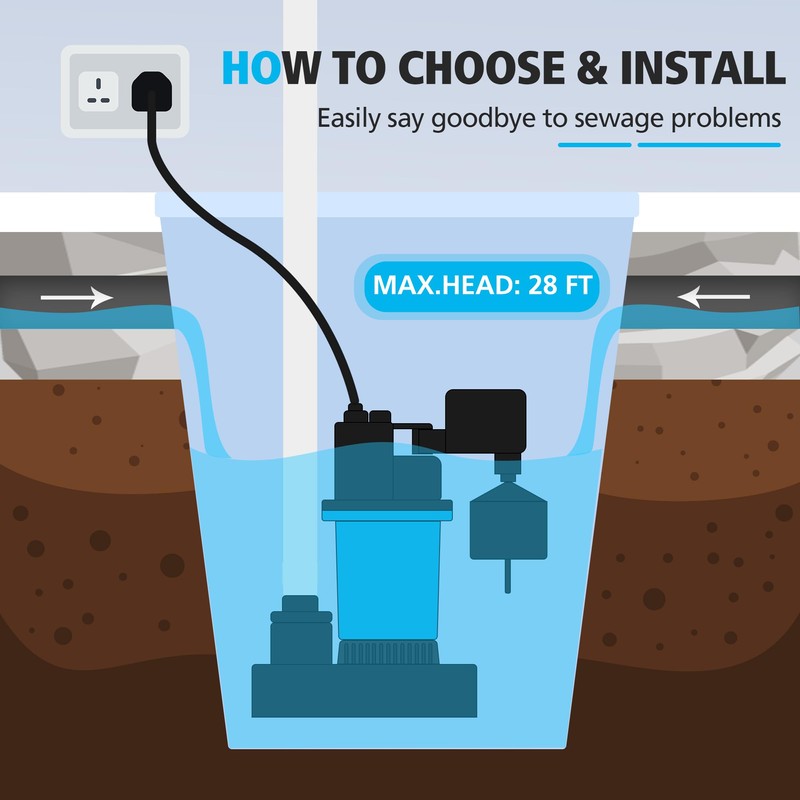 HOW TO CHOOSE & INSTALL

Easily say goodbye to sewage problems

MAX.HEAD: 28 FT