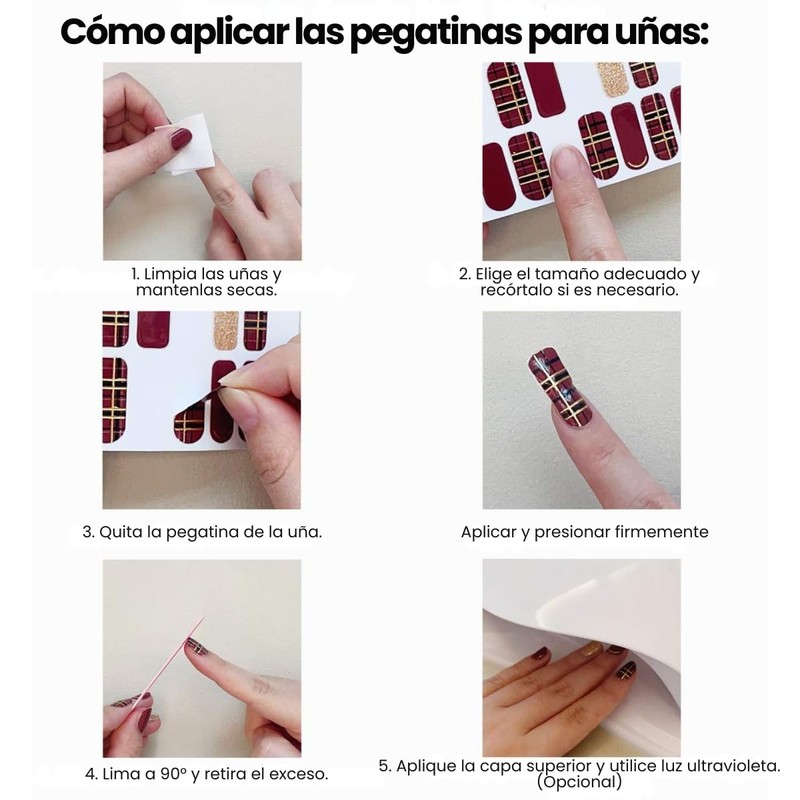 Cómo aplicar las pegatinas para uñas:

1. Limpia las uñas y mantenlas secas.

2. Elige el tamaño adecuado y recórtalo si es necesario.

3. Quita la pegatina de la uña.

Aplicar y presionar firmemente

4. Lima a 90° y retira el exceso.

5. Aplique la capa superior y utilice luz ultravioleta. (Opcional)