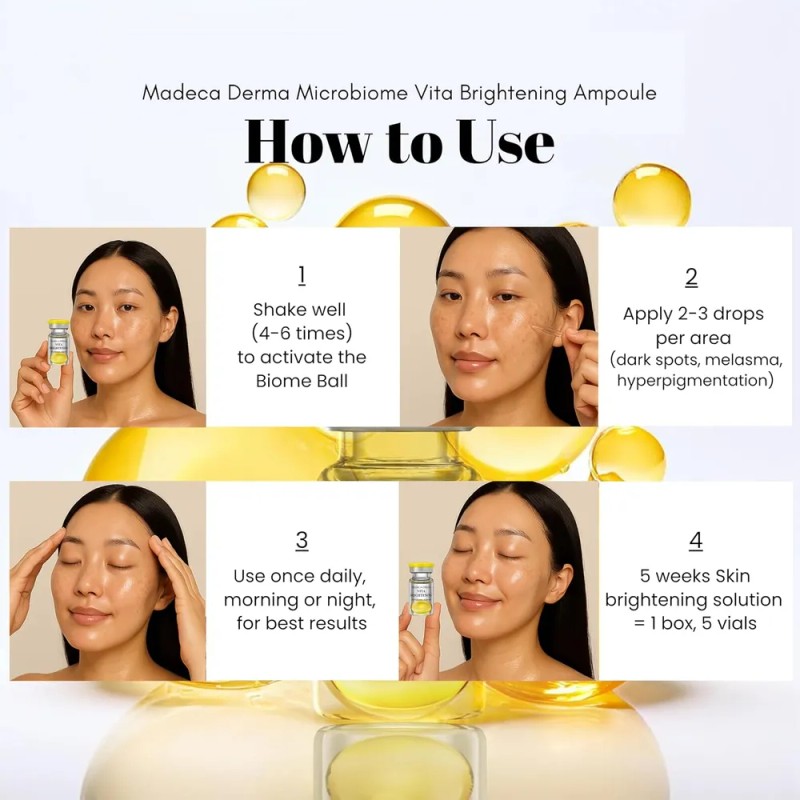 Madeca Derma Microbiome Vita Brightening Ampoule

How to Use

1
Shake well (4-6 times) to activate the Biome Ball

2
Apply 2-3 drops per area (dark spots, melasma, hyperpigmentation)

3
Use once daily, morning or night, for best results

4
5 weeks Skin brightening solution = 1 box, 5 vials