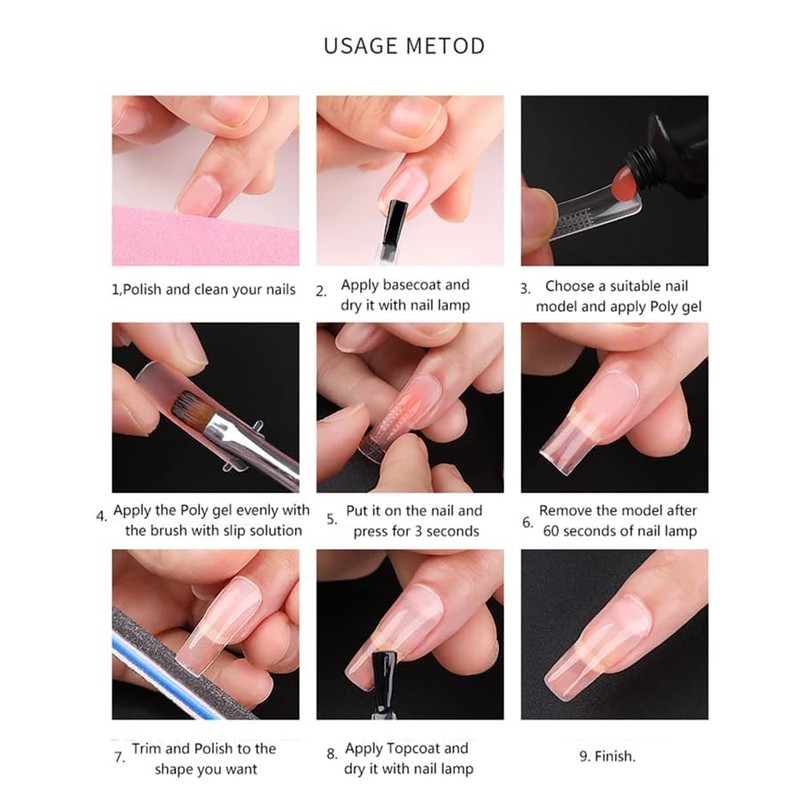 USAGE METOD

1,Polish and clean your nails

2. Apply basecoat and dry it with nail lamp

3. Choose a suitable nail model and apply Poly gel

4. Apply the Poly gel evenly with the brush with slip solution

5. Put it on the nail and press for 3 seconds

6. Remove the model after 60 seconds of nail lamp

7. Trim and Polish to the shape you want

8. Apply Topcoat and dry it with nail lamp

9. Finish.