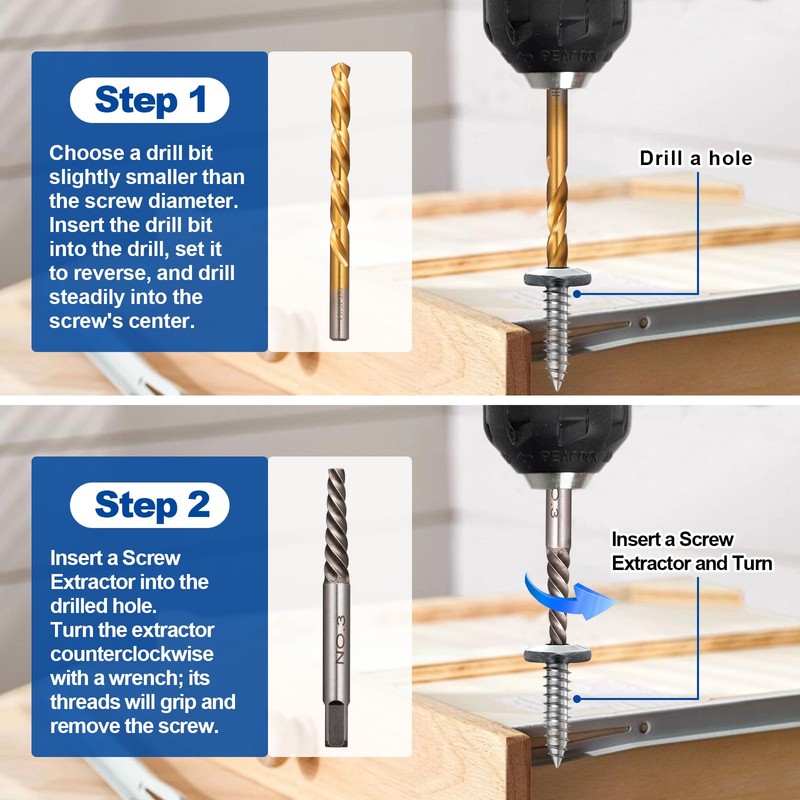 Step 1

Choose a drill bit slightly smaller than the screw diameter. Insert the drill bit into the drill, set it to reverse, and drill steadily into the screw's center.

PEACOCK

Drill a hole

Step 2

Insert a Screw Extractor into the drilled hole. Turn the extractor counterclockwise with a wrench; its threads will grip and remove the screw.

NO.3

PEACOCK

NO.3

Insert a Screw Extractor and Turn