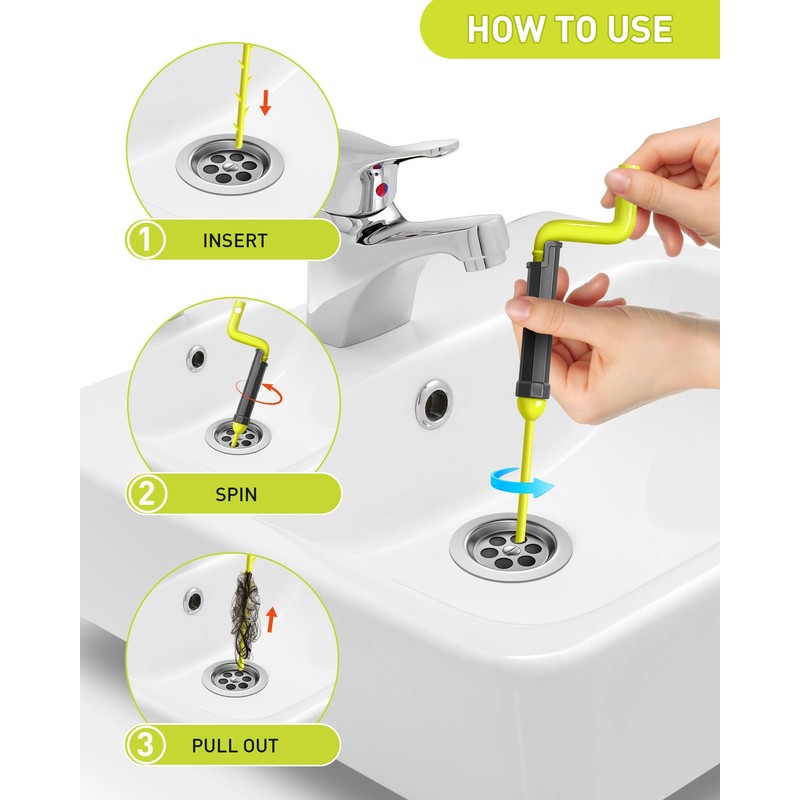 HOW TO USE

1 INSERT

2 SPIN

3 PULL OUT