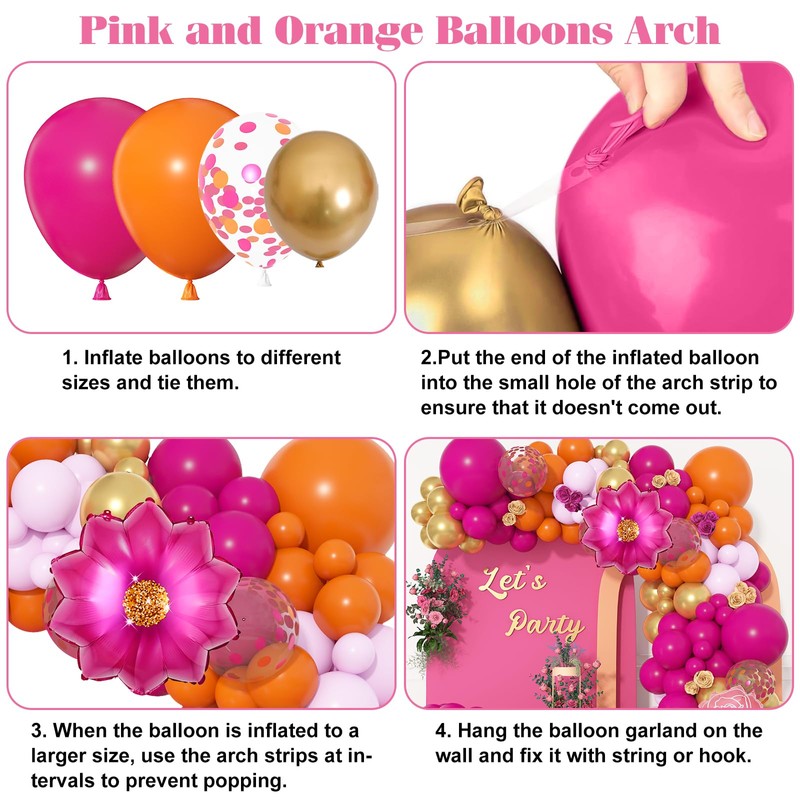 Pink and Orange Balloons Arch

1. Inflate balloons to different sizes and tie them.

2.Put the end of the inflated balloon into the small hole of the arch strip to ensure that it doesn't come out.

Let's Party

3. When the balloon is inflated to a larger size, use the arch strips at intervals to prevent popping.

4. Hang the balloon garland on the wall and fix it with string or hook.