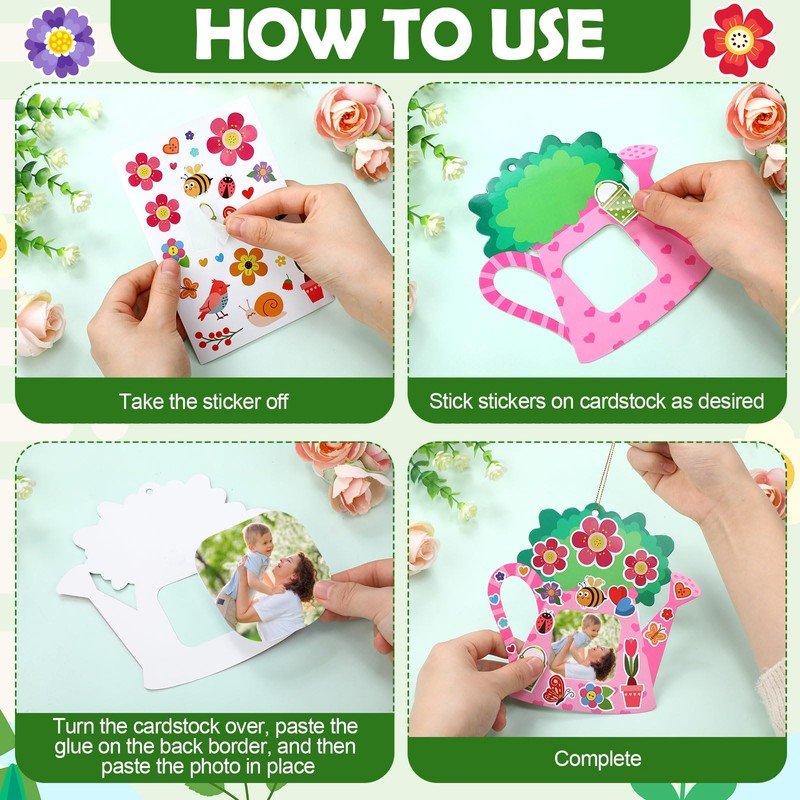 HOW TO USE

Take the sticker off

Stick stickers on cardstock as desired

Turn the cardstock over, paste the glue on the back border, and then paste the photo in place

Complete