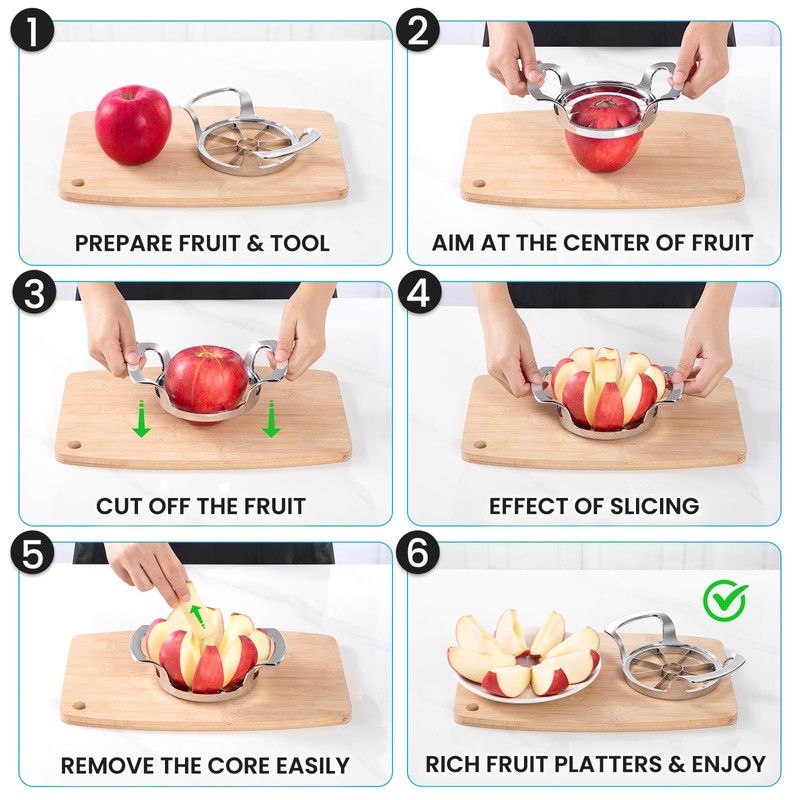 1
PREPARE FRUIT & TOOL

2
AIM AT THE CENTER OF FRUIT

3
CUT OFF THE FRUIT

4
EFFECT OF SLICING

5
REMOVE THE CORE EASILY

6
RICH FRUIT PLATTERS & ENJOY