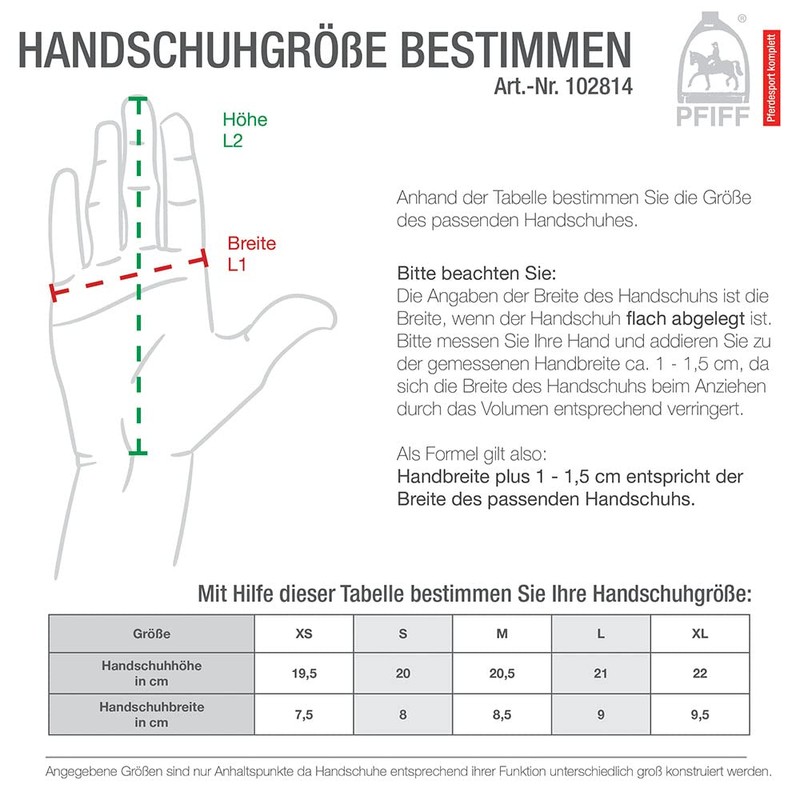 HANDSCHUHGRÖßE BESTIMMEN
Art.-Nr. 102814

PFIFF® Pferdesport komplett

Höhe L2

Breite L1

Anhand der Tabelle bestimmen Sie die Größe des passenden Handschuhes.

Bitte beachten Sie:
Die Angaben der Breite des Handschuhs ist die Breite, wenn der Handschuh flach abgelegt ist. Bitte messen Sie Ihre Hand und addieren Sie zu der gemessenen Handbreite ca. 1 - 1,5 cm, da sich die Breite des Handschuhs beim Anziehen durch das Volumen entsprechend verringert.

Als Formel gilt also:
Handbreite plus 1 - 1,5 cm entspricht der Breite des passenden Handschuhs.

Mit Hilfe dieser Tabelle bestimmen Sie Ihre Handschuhgröße:

| Größe | XS | S | M | L | XL |
|---|---|---|---|---|---|
| Handschuhhöhe in cm | 19,5 | 20 | 20,5 | 21 | 22 |
| Handschuhbreite in cm | 7,5 | 8 | 8,5 | 9 | 9,5 |

Angegebene Größen sind nur Anhaltspunkte da Handschuhe entsprechend ihrer Funktion unterschiedlich groß konstruiert werden.