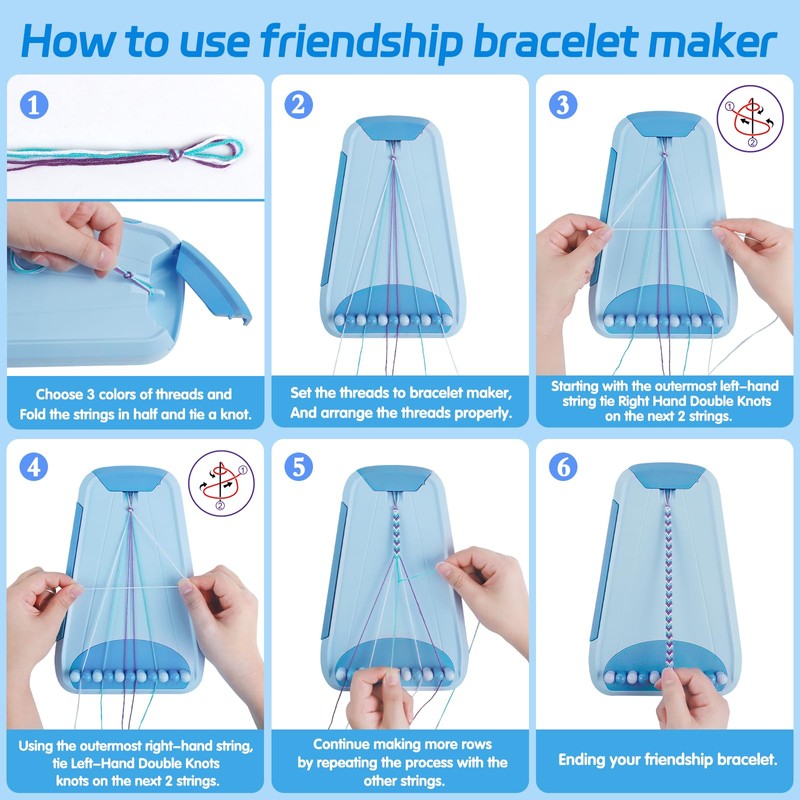 How to use friendship bracelet maker

1

Choose 3 colors of threads and Fold the strings in half and tie a knot.

2

Set the threads to bracelet maker, And arrange the threads properly.

3

① ②

Starting with the outermost left-hand string tie Right Hand Double Knots on the next 2 strings.

4

① ②

Using the outermost right-hand string, tie Left-Hand Double Knots knots on the next 2 strings.

5

Continue making more rows by repeating the process with the other strings.

6

Ending your friendship bracelet.