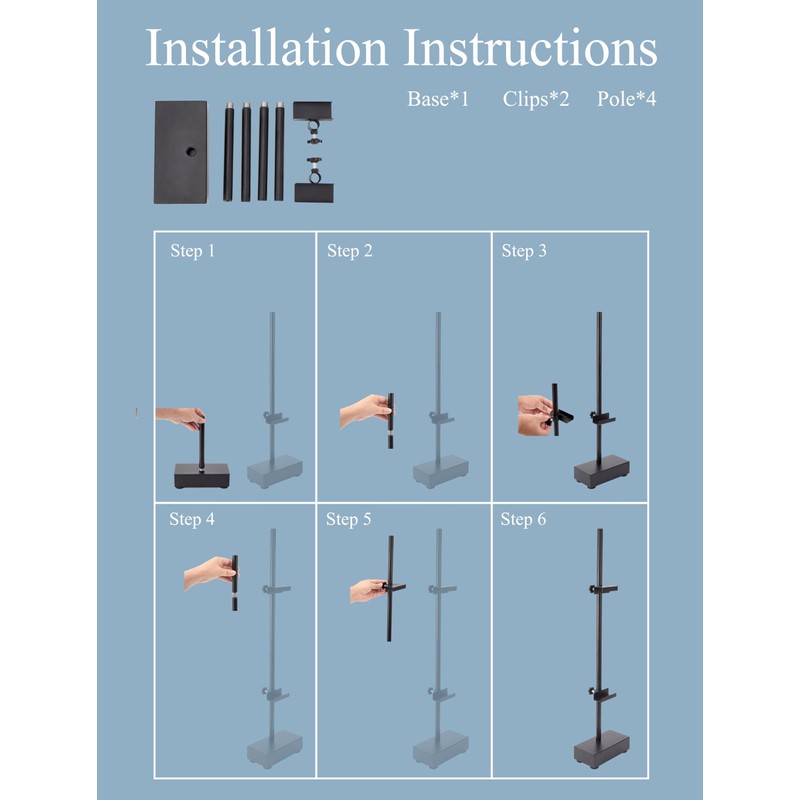 Installation Instructions

Base*1 Clips*2 Pole*4

Step 1

Step 2

Step 3

Step 4

Step 5

Step 6