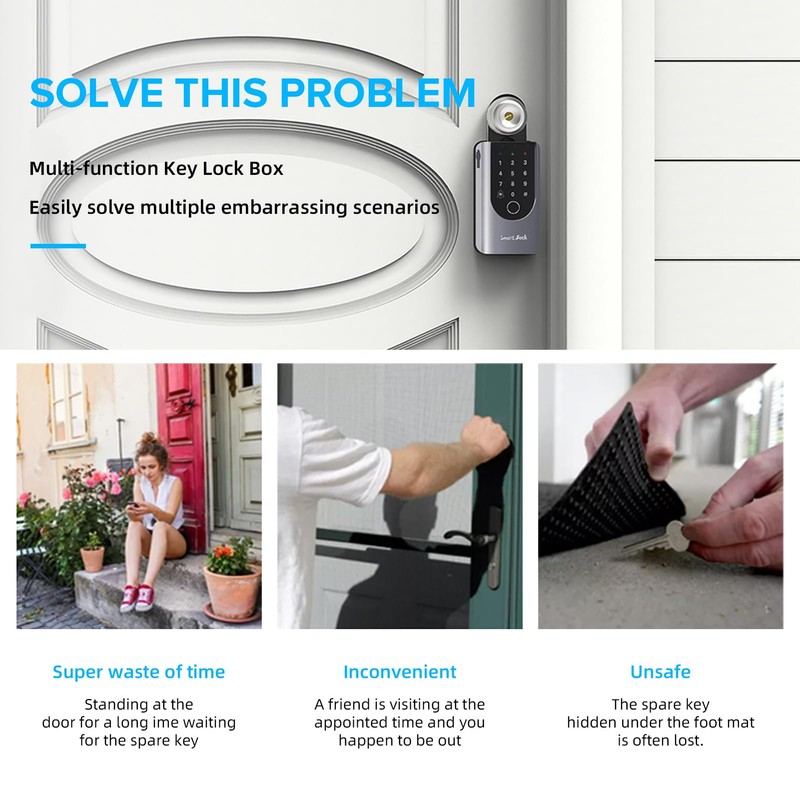 SOLVE THIS PROBLEM

Multi-function Key Lock Box

Easily solve multiple embarrassing scenarios

1 2 3
4 5 6
7 8 9
0

Smart Lock

Super waste of time

Standing at the door for a long ime waiting for the spare key

Inconvenient

A friend is visiting at the appointed time and you happen to be out

Unsafe

The spare key hidden under the foot mat is often lost.