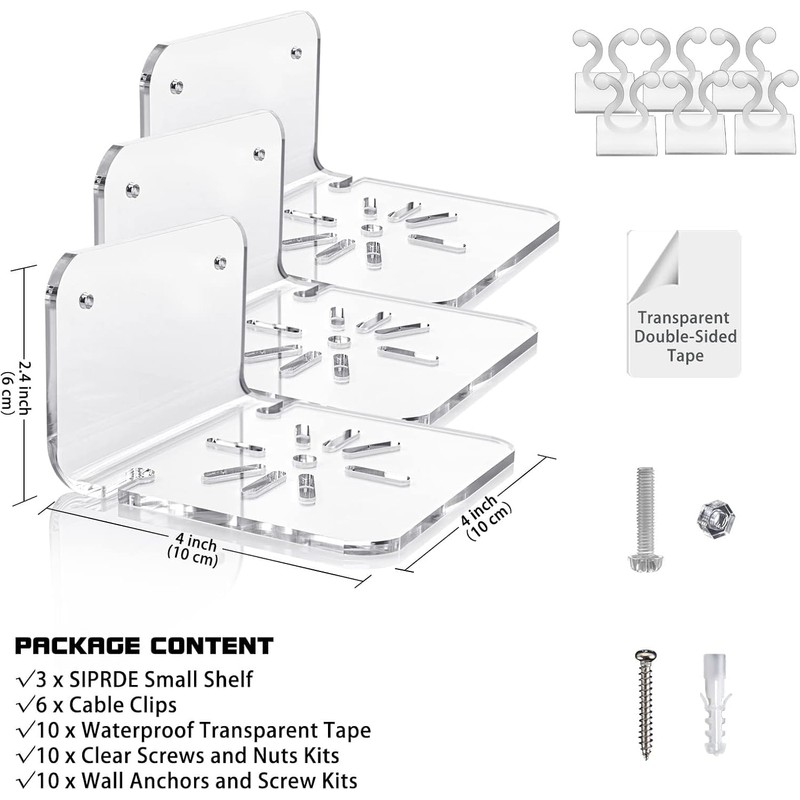 2.4 inch (6 cm)

4 inch (10 cm)

4 inch (10 cm)

Transparent Double-Sided Tape

PACKAGE CONTENT
√3 x SIPRDE Small Shelf
√6 x Cable Clips
√10 x Waterproof Transparent Tape
√10 x Clear Screws and Nuts Kits
√10 x Wall Anchors and Screw Kits