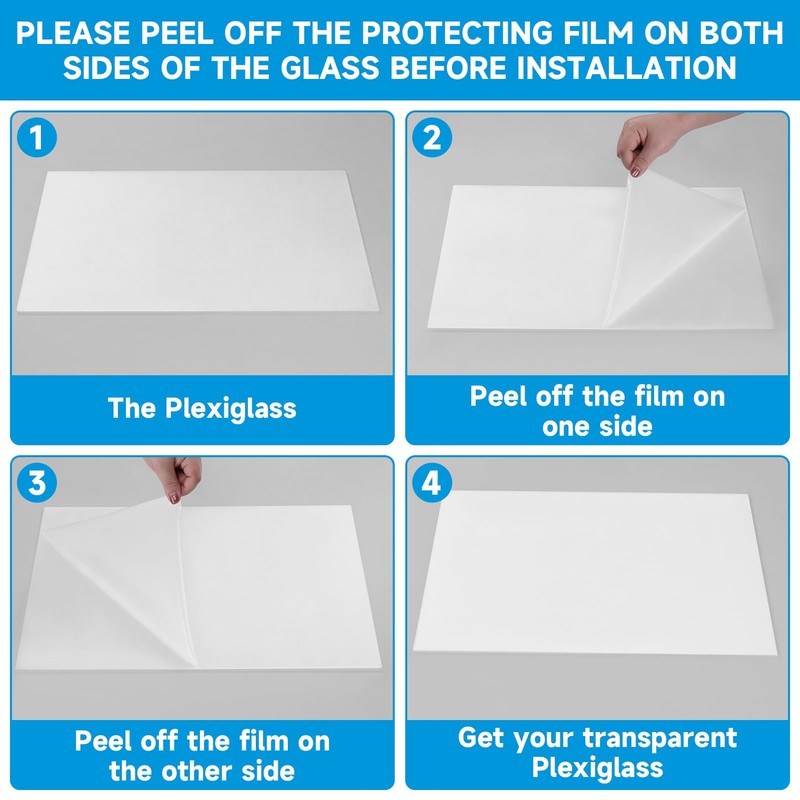 PLEASE PEEL OFF THE PROTECTING FILM ON BOTH SIDES OF THE GLASS BEFORE INSTALLATION

1

The Plexiglass

2

Peel off the film on one side

3

Peel off the film on the other side

4

Get your transparent Plexiglass