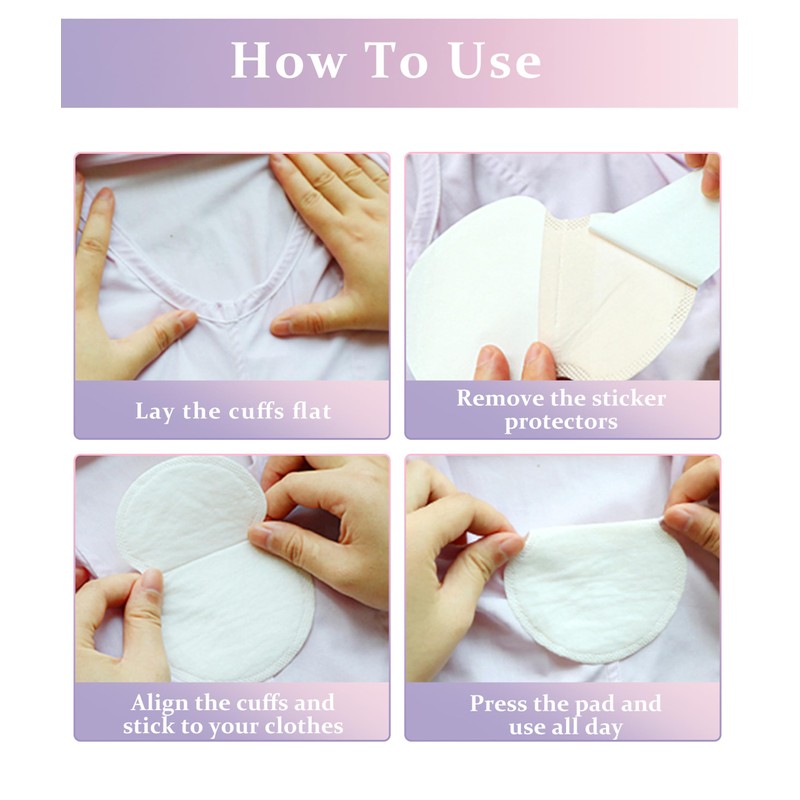 How To Use

Lay the cuffs flat

Remove the sticker protectors

Align the cuffs and stick to your clothes

Press the pad and use all day