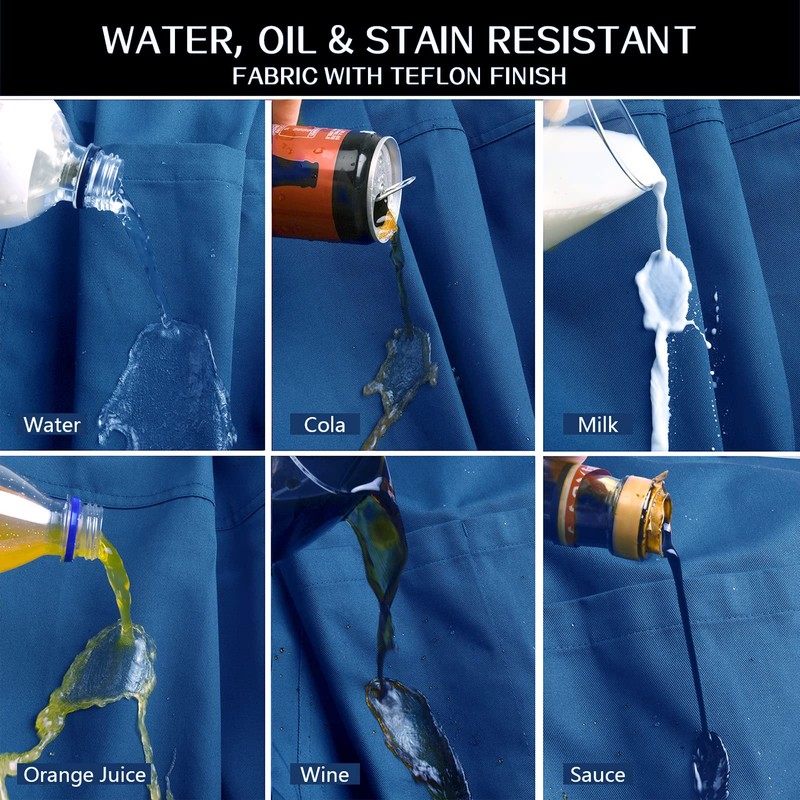 WATER, OIL & STAIN RESISTANT
FABRIC WITH TEFLON FINISH

Water

Cola

Milk

Orange Juice

Wine

Sauce