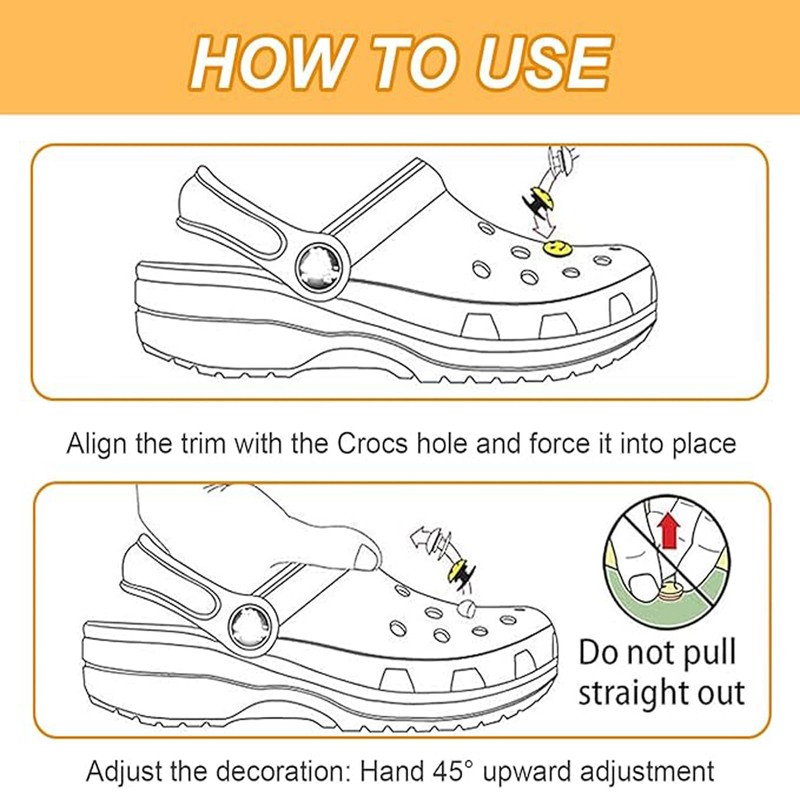 HOW TO USE

Align the trim with the Crocs hole and force it into place

Do not pull straight out

Adjust the decoration: Hand 45° upward adjustment