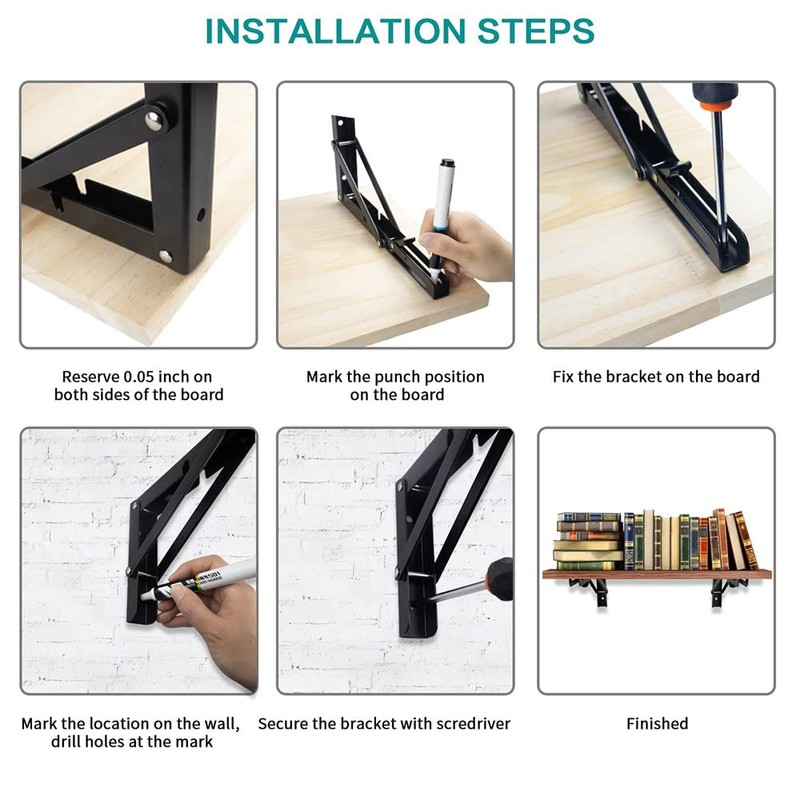 INSTALLATION STEPS

Reserve 0.05 inch on both sides of the board

Mark the punch position on the board

Fix the bracket on the board

Mark the location on the wall, drill holes at the mark

Secure the bracket with scredriver

Finished