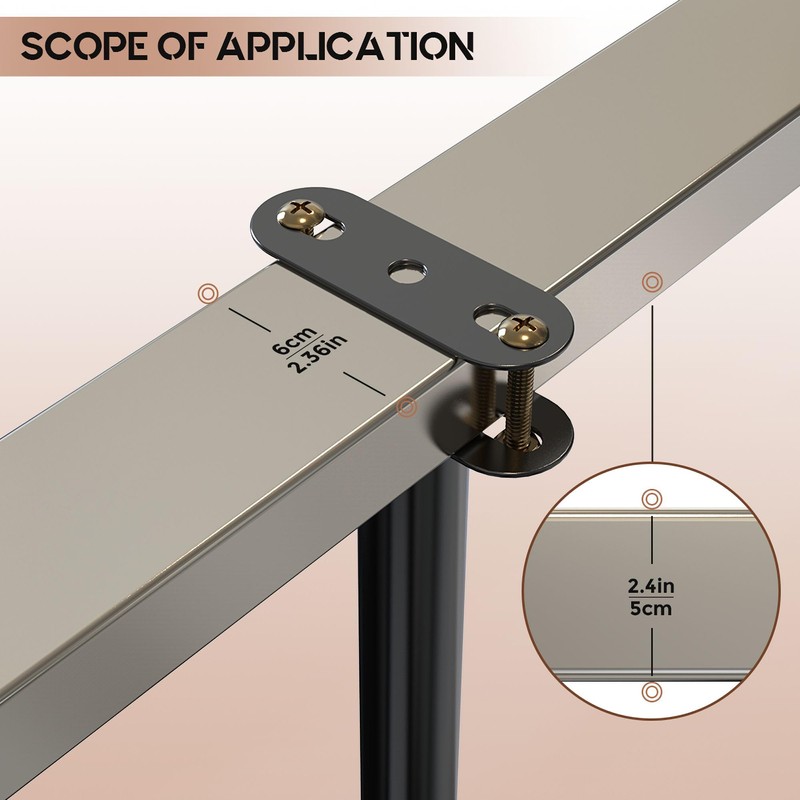 SCOPE OF APPLICATION

6cm
2.36in

2.4in
5cm