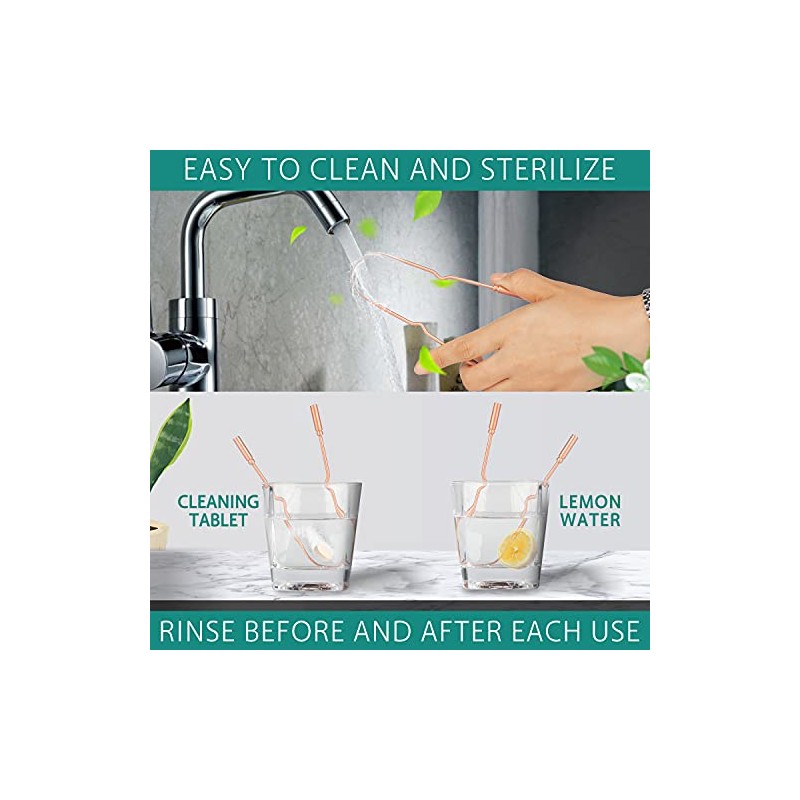 EASY TO CLEAN AND STERILIZE

CLEANING TABLET

LEMON WATER

RINSE BEFORE AND AFTER EACH USE