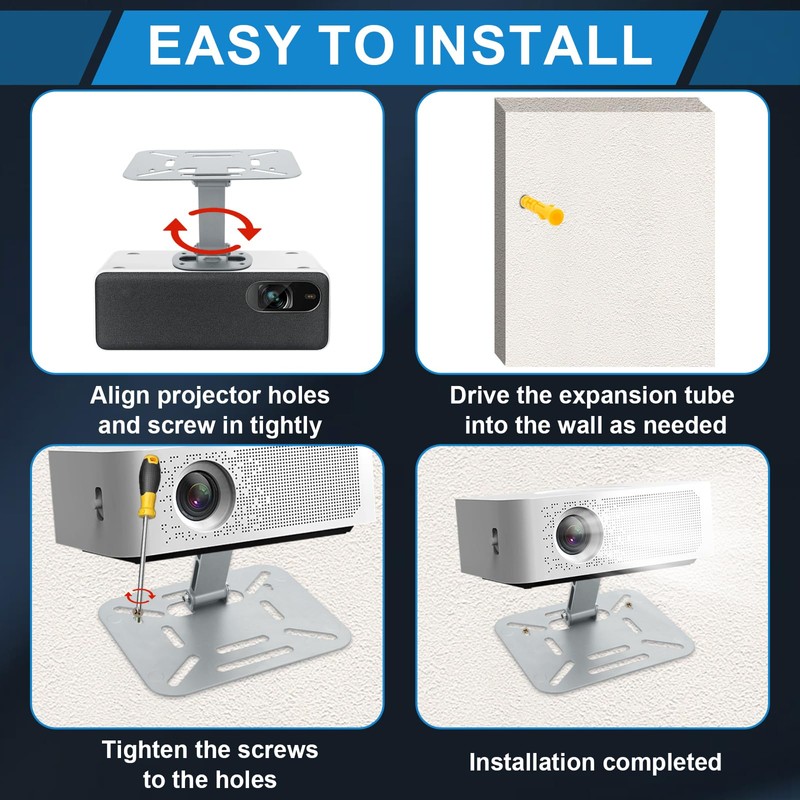 EASY TO INSTALL

Align projector holes and screw in tightly

Drive the expansion tube into the wall as needed

Tighten the screws to the holes

Installation completed