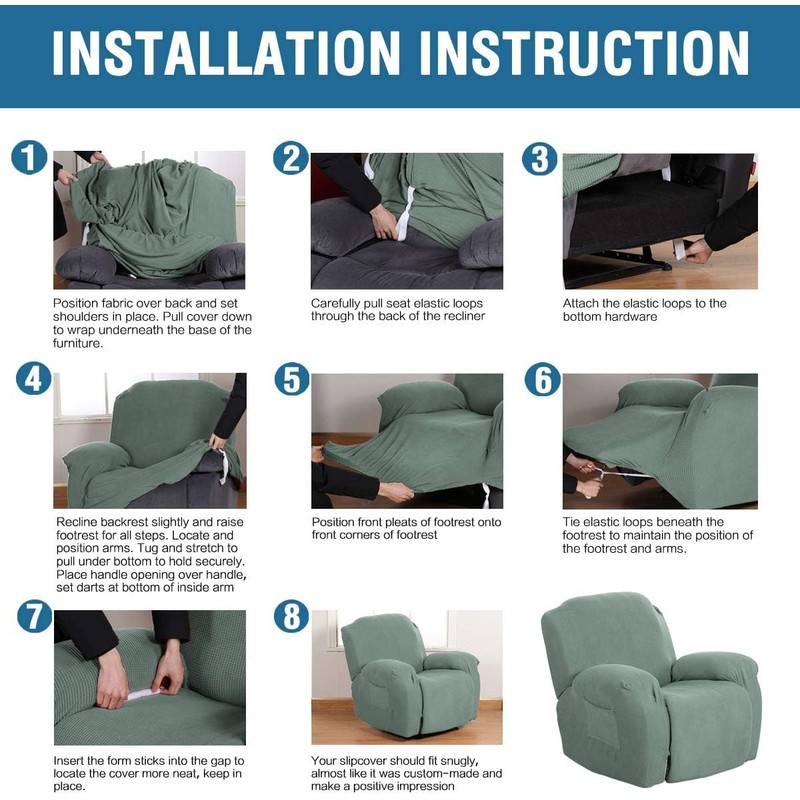 INSTALLATION INSTRUCTION

1
Position fabric over back and set shoulders in place. Pull cover down to wrap underneath the base of the furniture.

2
Carefully pull seat elastic loops through the back of the recliner

3
Attach the elastic loops to the bottom hardware

4
Recline backrest slightly and raise footrest for all steps. Locate and position arms. Tug and stretch to pull under bottom to hold securely. Place handle opening over handle, set darts at bottom of inside arm

5
Position front pleats of footrest onto front corners of footrest

6
Tie elastic loops beneath the footrest to maintain the position of the footrest and arms.

7
Insert the form sticks into the gap to locate the cover more neat, keep in place.

8
Your slipcover should fit snugly, almost like it was custom-made and make a positive impression