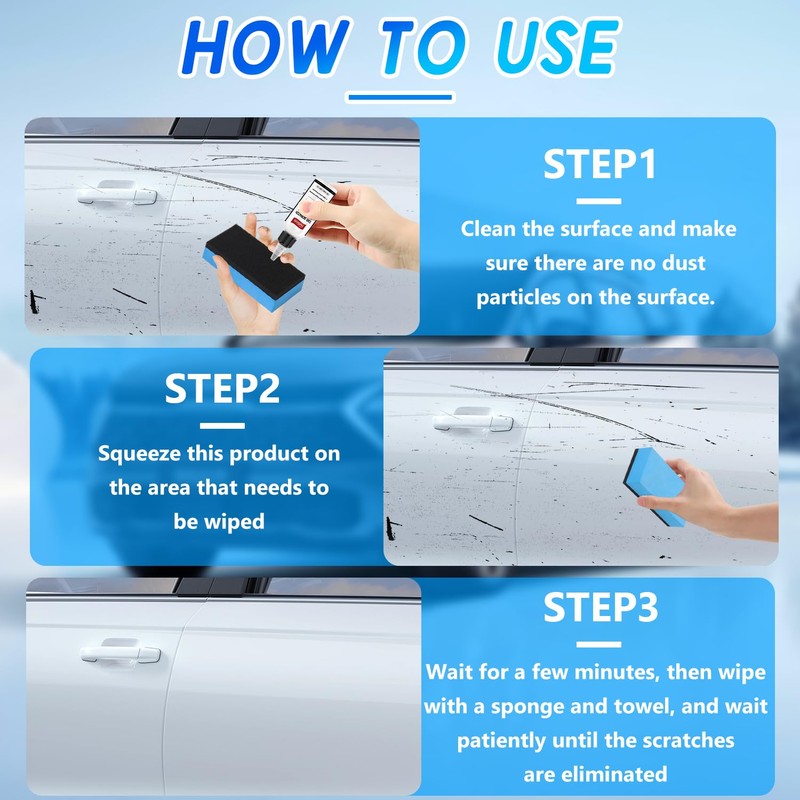 HOW TO USE

STEP1

Clean the surface and make sure there are no dust particles on the surface.

STEP2

Squeeze this product on the area that needs to be wiped

STEP3

Wait for a few minutes, then wipe with a sponge and towel, and wait patiently until the scratches are eliminated