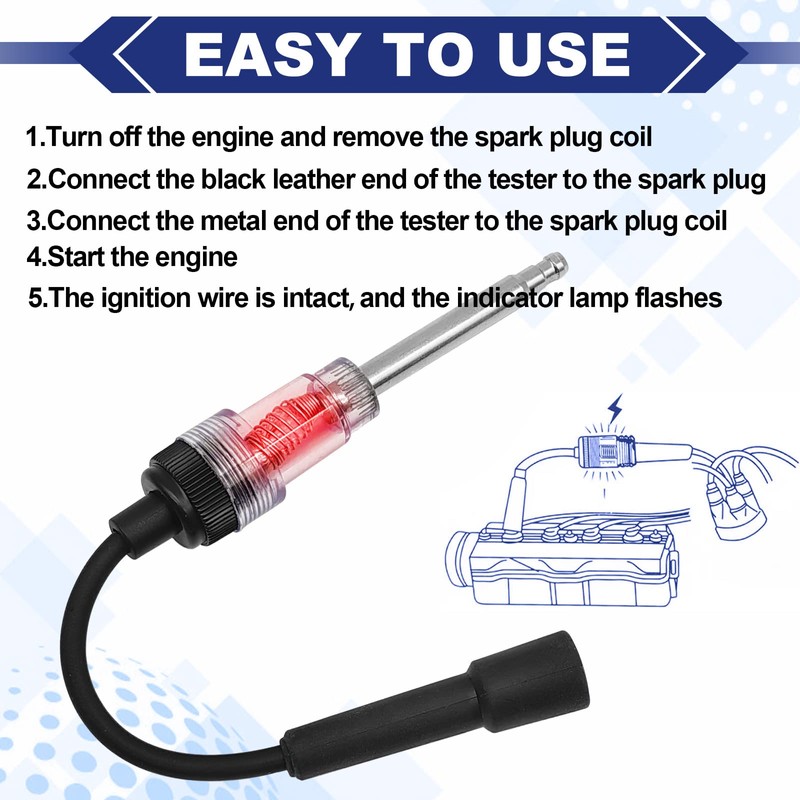 EASY TO USE

1.Turn off the engine and remove the spark plug coil

2.Connect the black leather end of the tester to the spark plug

3.Connect the metal end of the tester to the spark plug coil

4.Start the engine

5.The ignition wire is intact, and the indicator lamp flashes