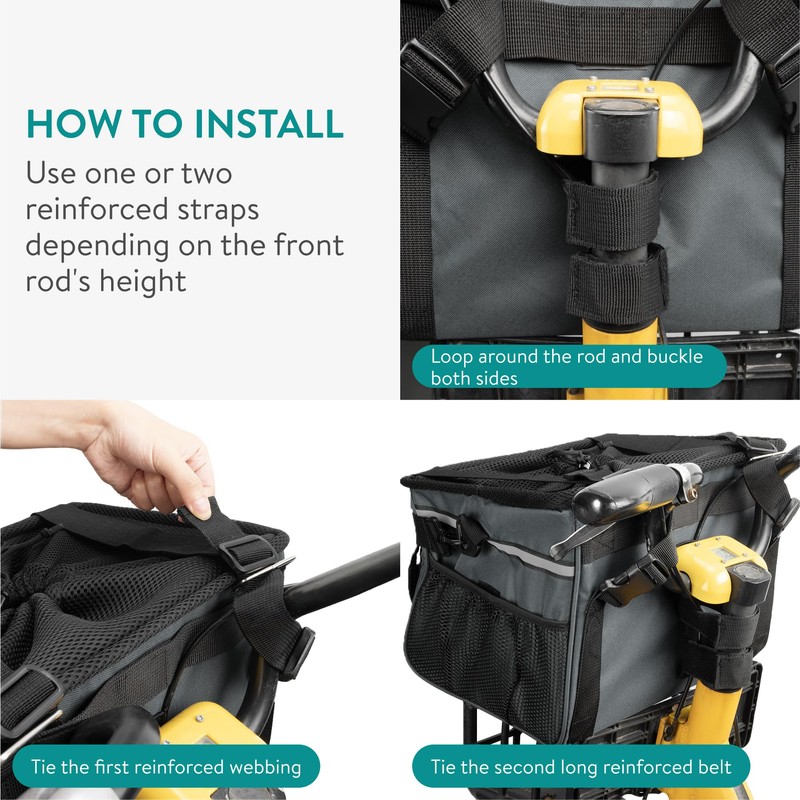 HOW TO INSTALL
Use one or two reinforced straps depending on the front rod's height

Loop around the rod and buckle both sides

Tie the first reinforced webbing

Tie the second long reinforced belt