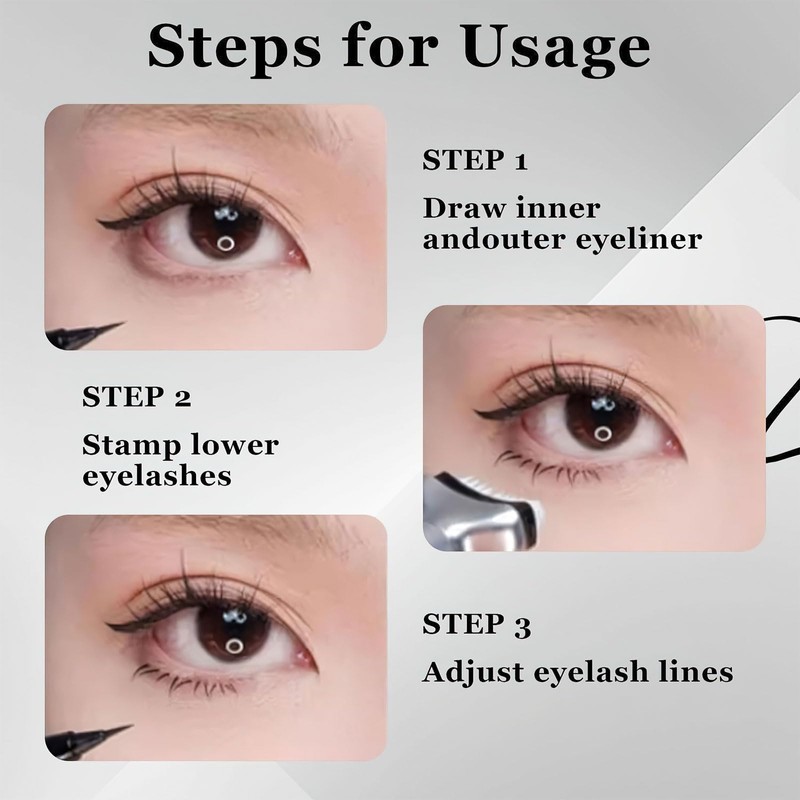 Steps for Usage

STEP 1

Draw inner andouter eyeliner

STEP 2

Stamp lower eyelashes

STEP 3

Adjust eyelash lines