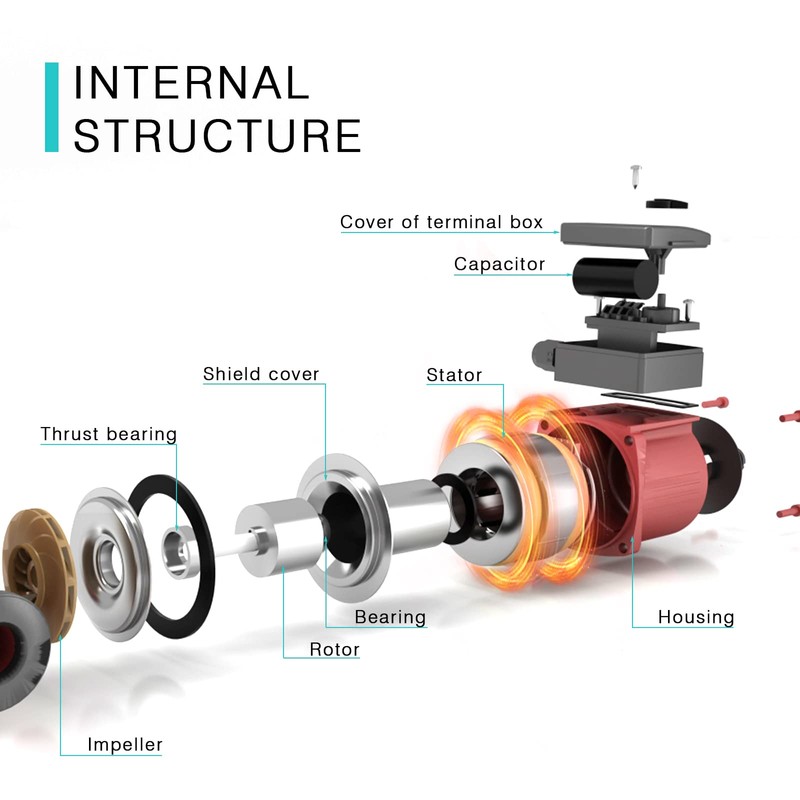 INTERNAL STRUCTURE

Cover of terminal box

Capacitor

Shield cover

Stator

Thrust bearing

Bearing

Housing

Rotor

Impeller