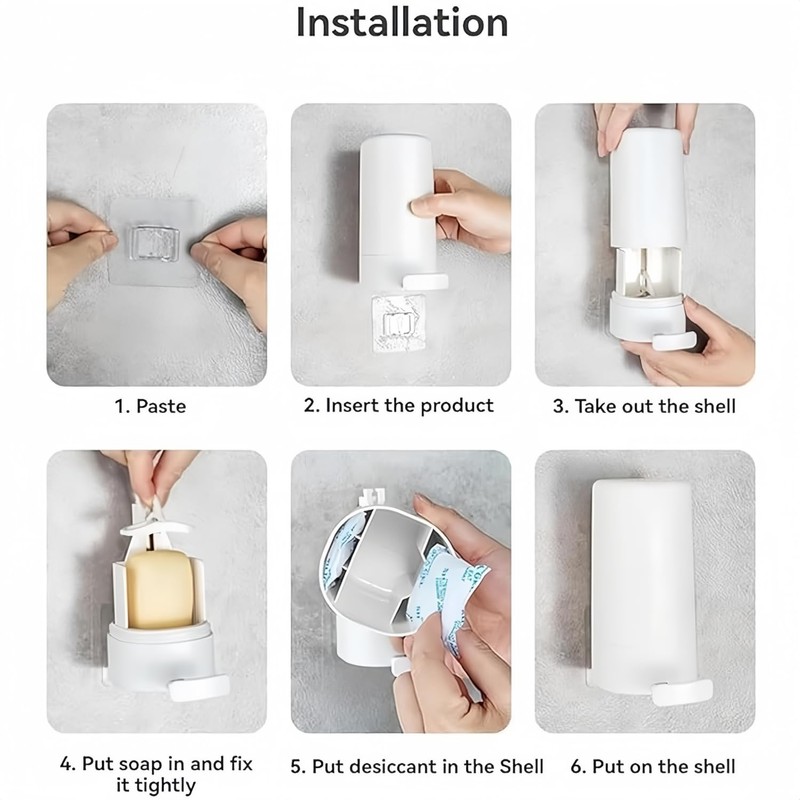 Installation

1. Paste

2. Insert the product

3. Take out the shell

4. Put soap in and fix it tightly

5. Put desiccant in the Shell

6. Put on the shell