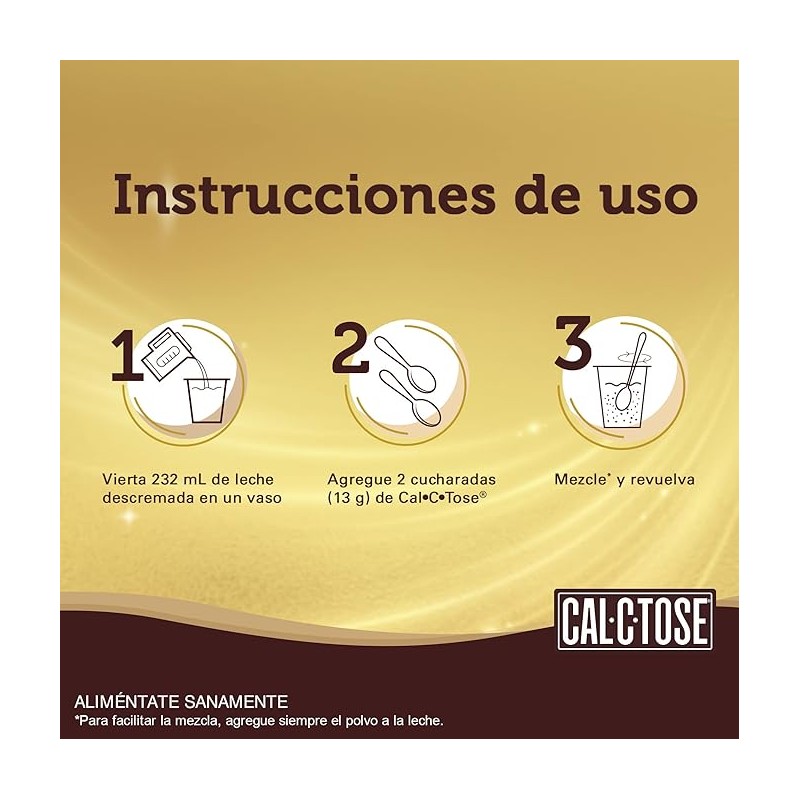 Instrucciones de uso

1

Vierta 232 mL de leche descremada en un vaso

2

Agregue 2 cucharadas (13 g) de Cal•C•Tose®

3

Mezcle* y revuelva

CAL·C·TOSE®

ALIMÉNTATE SANAMENTE
*Para facilitar la mezcla, agregue siempre el polvo a la leche.