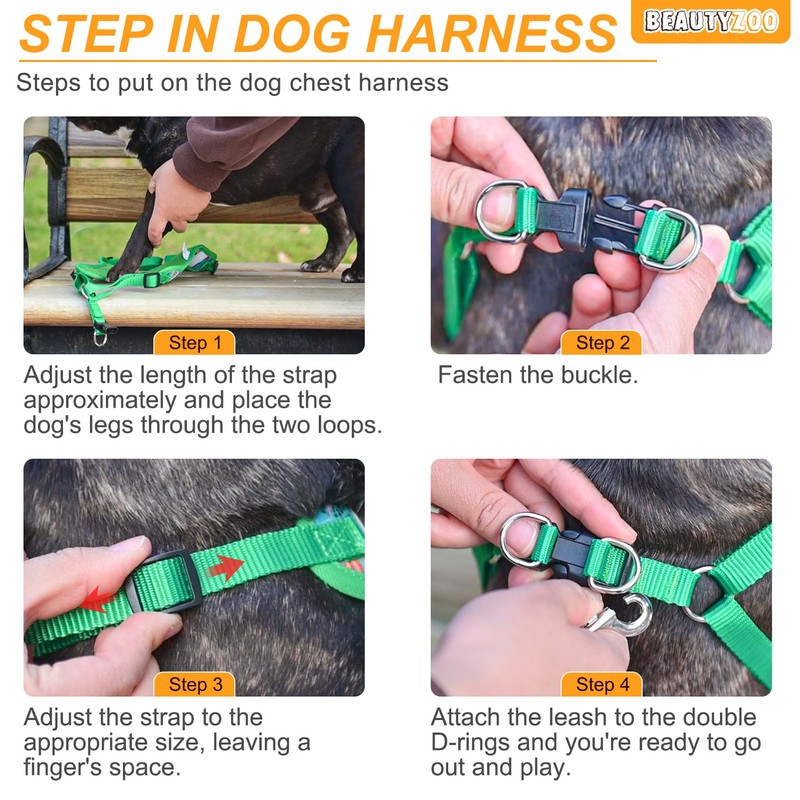 STEP IN DOG HARNESS

BEAUTYZOO

Steps to put on the dog chest harness

Step 1

Adjust the length of the strap approximately and place the dog's legs through the two loops.

Step 2

Fasten the buckle.

Step 3

Adjust the strap to the appropriate size, leaving a finger's space.

Step 4

Attach the leash to the double D-rings and you're ready to go out and play.