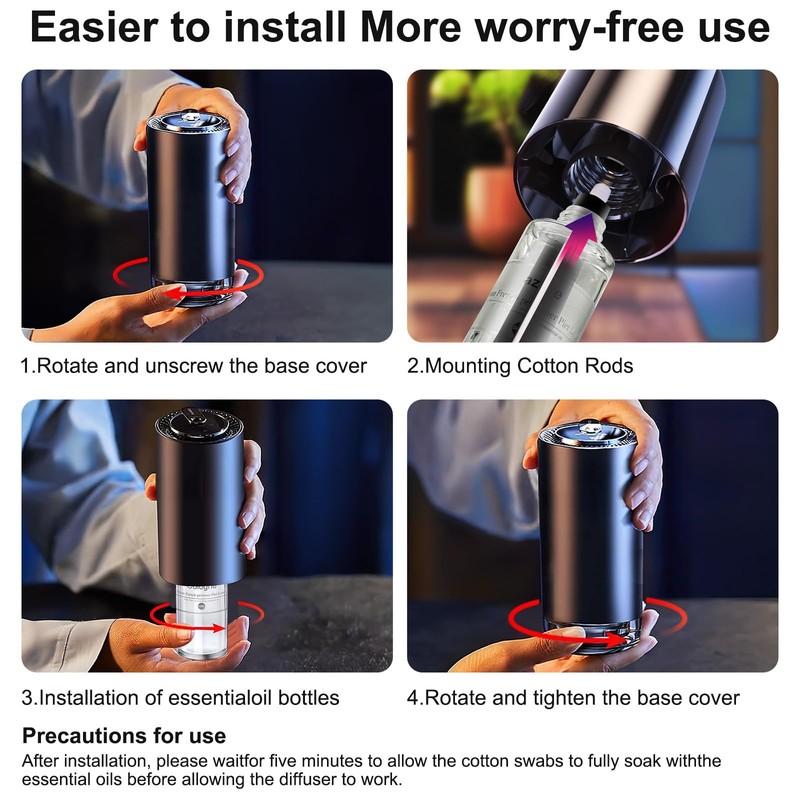 Easier to install More worry-free use

1.Rotate and unscrew the base cover

2.Mounting Cotton Rods

3.Installation of essentialoil bottles

4.Rotate and tighten the base cover

Precautions for use

After installation, please waitfor five minutes to allow the cotton swabs to fully soak withthe essential oils before allowing the diffuser to work.