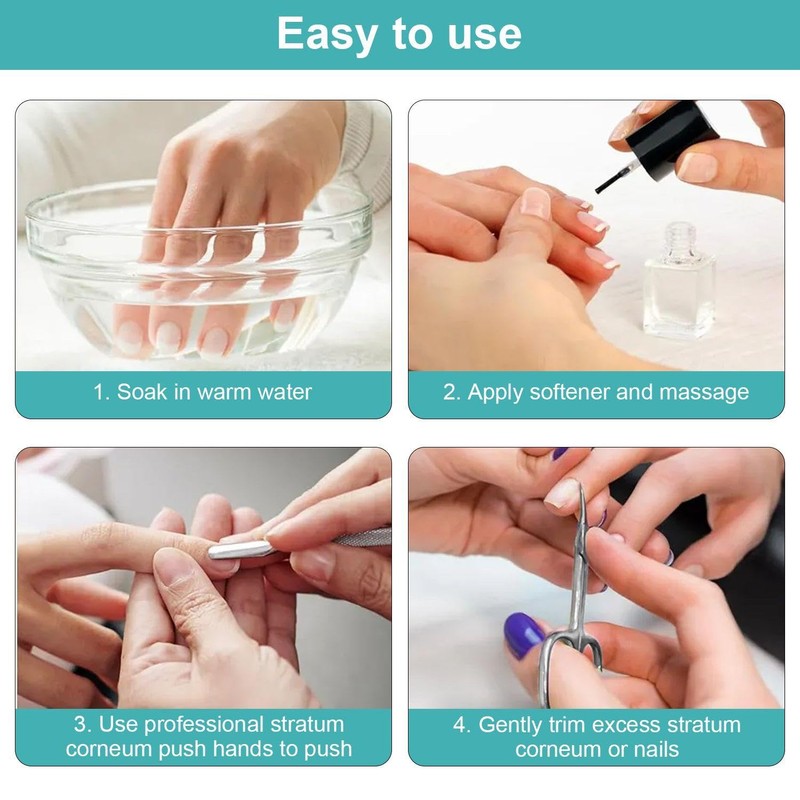 Easy to use

1. Soak in warm water

2. Apply softener and massage

3. Use professional stratum corneum push hands to push

4. Gently trim excess stratum corneum or nails