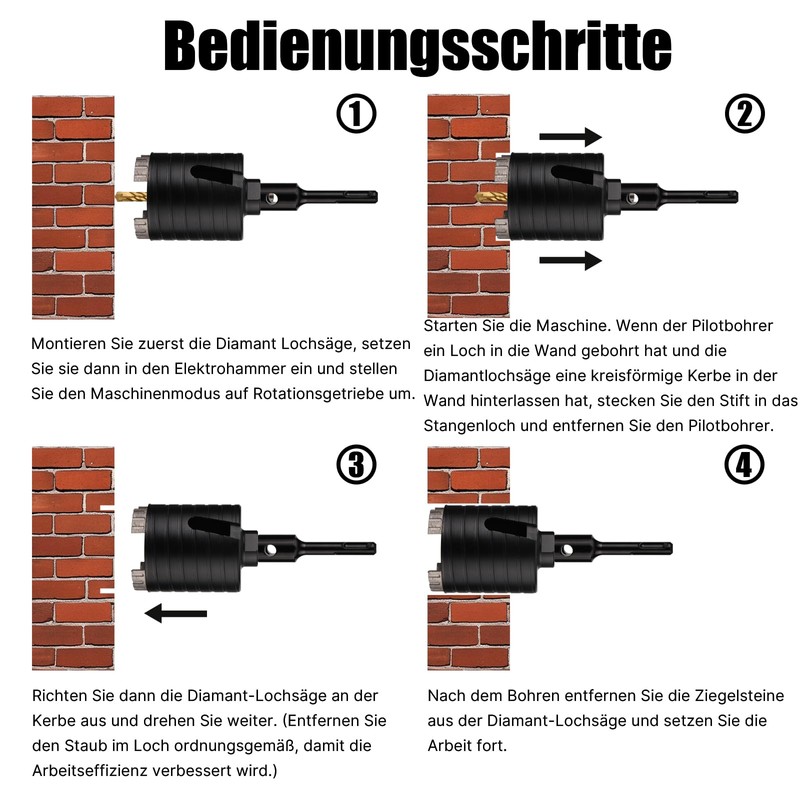 Bedienungsschritte

①

Montieren Sie zuerst die Diamant Lochsäge, setzen Sie sie dann in den Elektrohammer ein und stellen Sie den Maschinenmodus auf Rotationsgetriebe um.

②

Starten Sie die Maschine. Wenn der Pilotbohrer ein Loch in die Wand gebohrt hat und die Diamantlochsäge eine kreisförmige Kerbe in der Wand hinterlassen hat, stecken Sie den Stift in das Stangenloch und entfernen Sie den Pilotbohrer.

③

Richten Sie dann die Diamant-Lochsäge an der Kerbe aus und drehen Sie weiter. (Entfernen Sie den Staub im Loch ordnungsgemäß, damit die Arbeitseffizienz verbessert wird.)

④

Nach dem Bohren entfernen Sie die Ziegelsteine aus der Diamant-Lochsäge und setzen Sie die Arbeit fort.