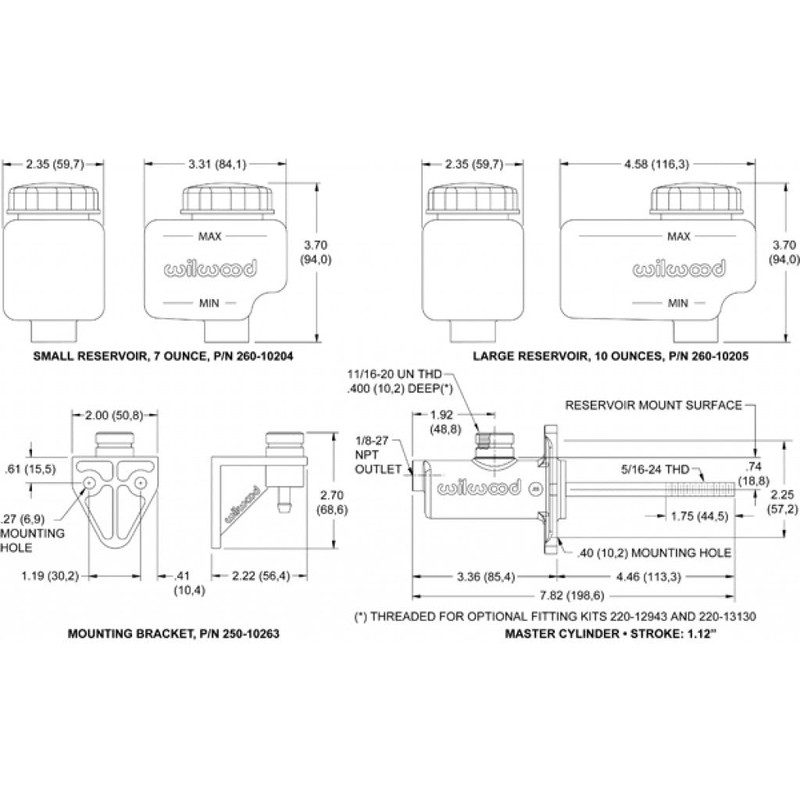 2.35 (59,7)

3.31 (84,1)

MAX

wilwood

MIN

3.70 (94,0)

SMALL RESERVOIR, 7 OUNCE, P/N 260-10204

2.35 (59,7)

4.58 (116,3)

MAX

wilwood

MIN

3.70 (94,0)

LARGE RESERVOIR, 10 OUNCES, P/N 260-10205

2.00 (50,8)

.61 (15,5)

.27 (6,9) MOUNTING HOLE

1.19 (30,2)

.41 (10,4)

wilwood

2.70 (68,6)

2.22 (56,4)

MOUNTING BRACKET, P/N 250-10263

11/16-20 UN THD .400 (10,2) DEEP(*)

1.92 (48,8)

1/8-27 NPT OUTLET

wilwood

RESERVOIR MOUNT SURFACE

5/16-24 THD

.74 (18,8)

2.25 (57,2)

1.75 (44,5)

.40 (10,2) MOUNTING HOLE

3.36 (85,4)

4.46 (113,3)

7.82 (198,6)

(*) THREADED FOR OPTIONAL FITTING KITS 220-12943 AND 220-13130

MASTER CYLINDER • STROKE: 1.12"