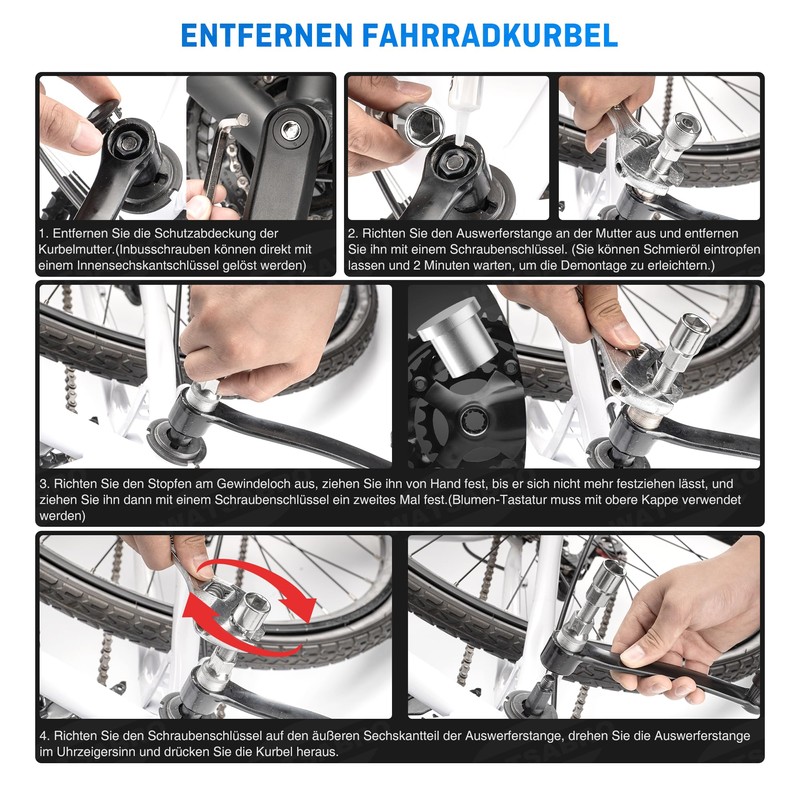 ENTFERNEN FAHRRADKURBEL

1. Entfernen Sie die Schutzabdeckung der Kurbelmutter.(Inbusschrauben können direkt mit einem Innensechskantschlüssel gelöst werden)

2. Richten Sie den Auswerferstange an der Mutter aus und entfernen Sie ihn mit einem Schraubenschlüssel. (Sie können Schmieröl eintropfen lassen und 2 Minuten warten, um die Demontage zu erleichtern.)

3. Richten Sie den Stopfen am Gewindeloch aus, ziehen Sie ihn von Hand fest, bis er sich nicht mehr festziehen lässt, und ziehen Sie ihn dann mit einem Schraubenschlüssel ein zweites Mal fest.(Blumen-Tastatur muss mit obere Kappe verwendet werden)

4. Richten Sie den Schraubenschlüssel auf den äußeren Sechskantteil der Auswerferstange, drehen Sie die Auswerferstange im Uhrzeigersinn und drücken Sie die Kurbel heraus.