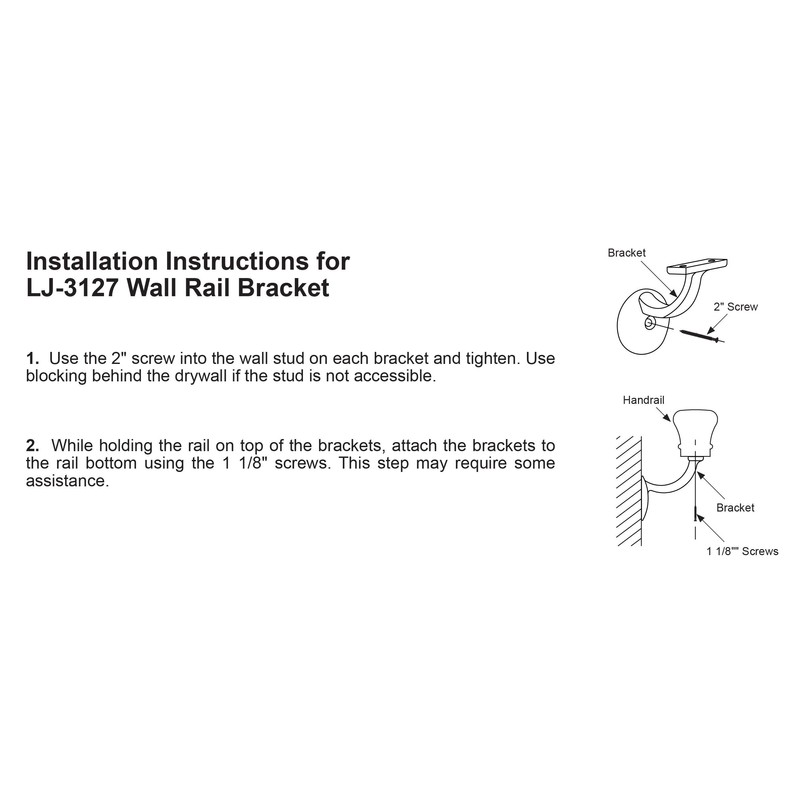 Installation Instructions for
LJ-3127 Wall Rail Bracket

1. Use the 2" screw into the wall stud on each bracket and tighten. Use blocking behind the drywall if the stud is not accessible.

2. While holding the rail on top of the brackets, attach the brackets to the rail bottom using the 1 1/8" screws. This step may require some assistance.

Bracket
2" Screw

Handrail
Bracket
1 1/8"" Screws