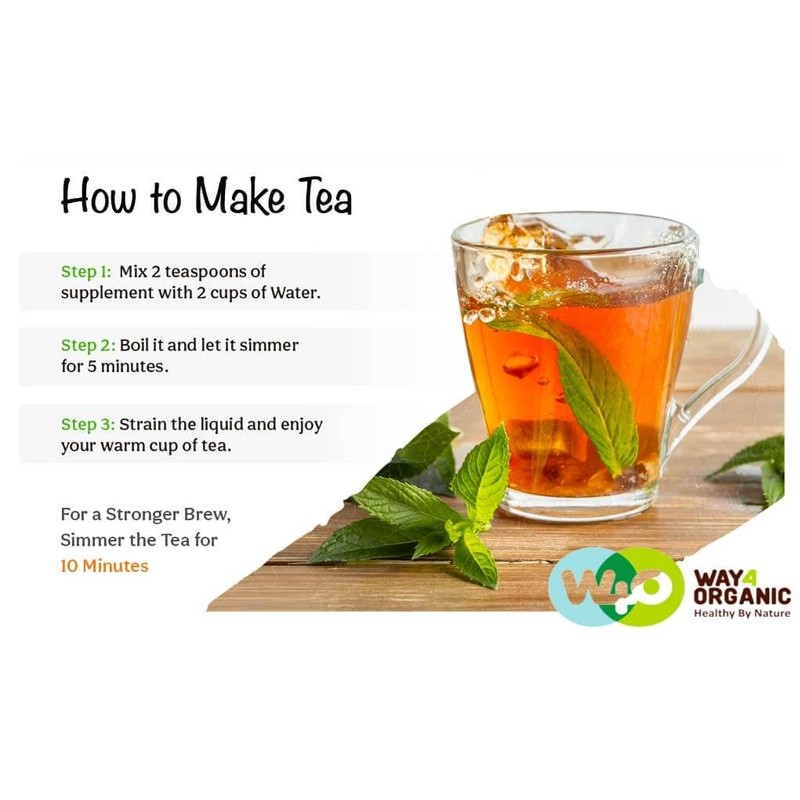 How to Make Tea

Step 1: Mix 2 teaspoons of supplement with 2 cups of Water.

Step 2: Boil it and let it simmer for 5 minutes.

Step 3: Strain the liquid and enjoy your warm cup of tea.

For a Stronger Brew, Simmer the Tea for 10 Minutes

W4O

WAY4 ORGANIC
Healthy By Nature