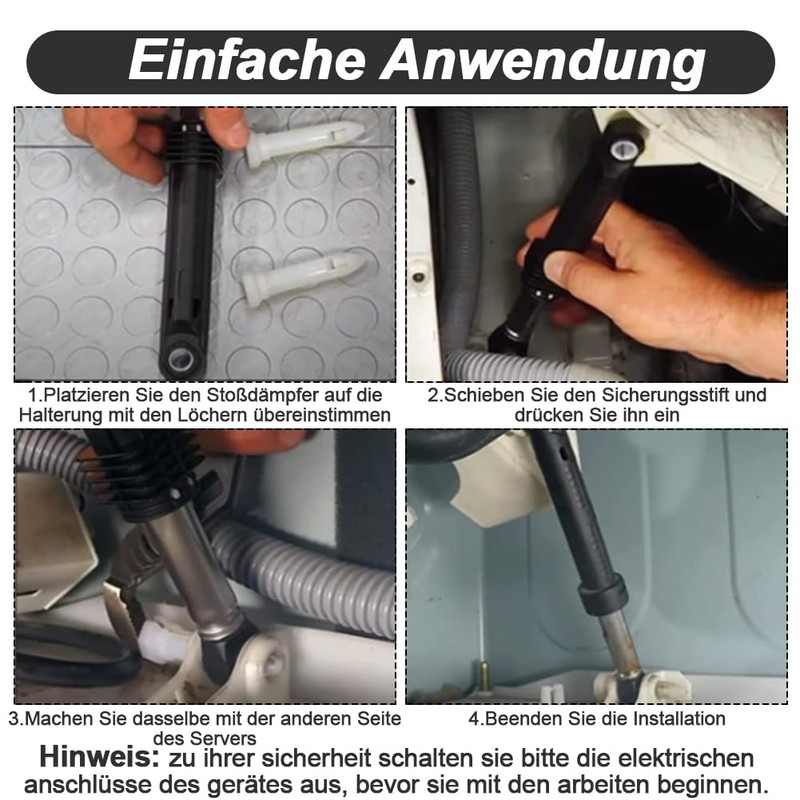 Einfache Anwendung

1.Platzieren Sie den Stoßdämpfer auf die Halterung mit den Löchern übereinstimmen

2.Schieben Sie den Sicherungsstift und drücken Sie ihn ein

3.Machen Sie dasselbe mit der anderen Seite des Servers

4.Beenden Sie die Installation

Hinweis: zu ihrer sicherheit schalten sie bitte die elektrischen anschlüsse des gerätes aus, bevor sie mit den arbeiten beginnen.