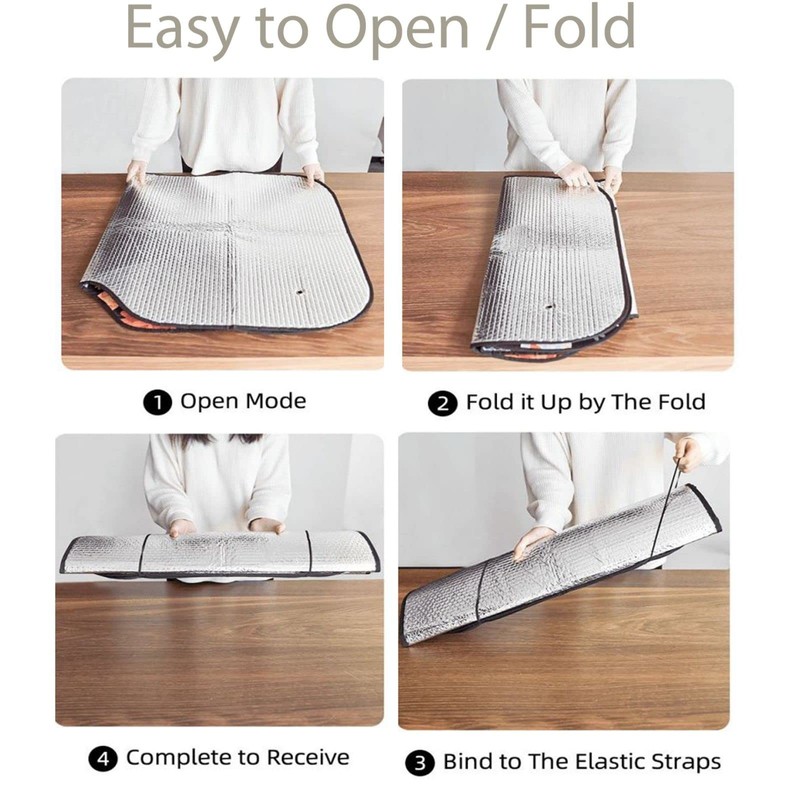 Easy to Open / Fold

1 Open Mode

2 Fold it Up by The Fold

4 Complete to Receive

3 Bind to The Elastic Straps