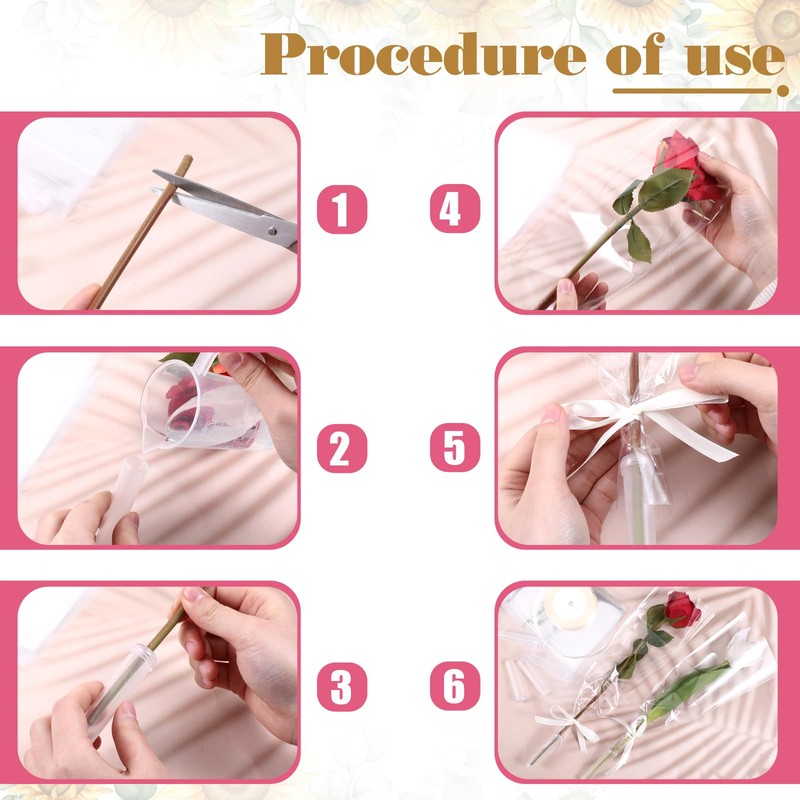 Procedure of use

1

2

3

4

5

6