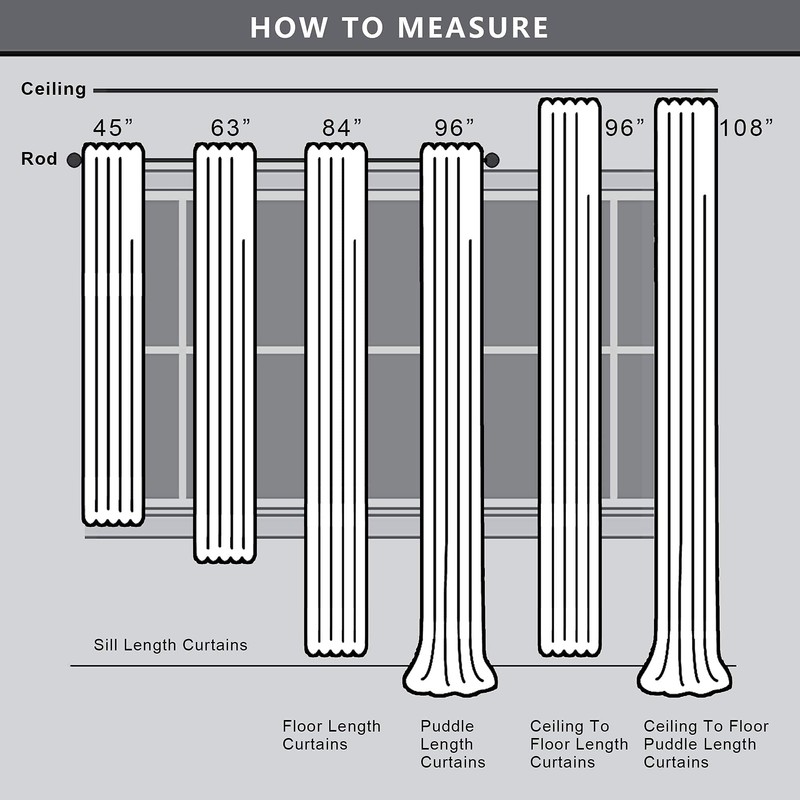 HOW TO MEASURE

Ceiling

Rod

45”

63”

84”

96”

96”

108”

Sill Length Curtains

Floor Length Curtains

Puddle Length Curtains

Ceiling To Floor Length Curtains

Ceiling To Floor Puddle Length Curtains