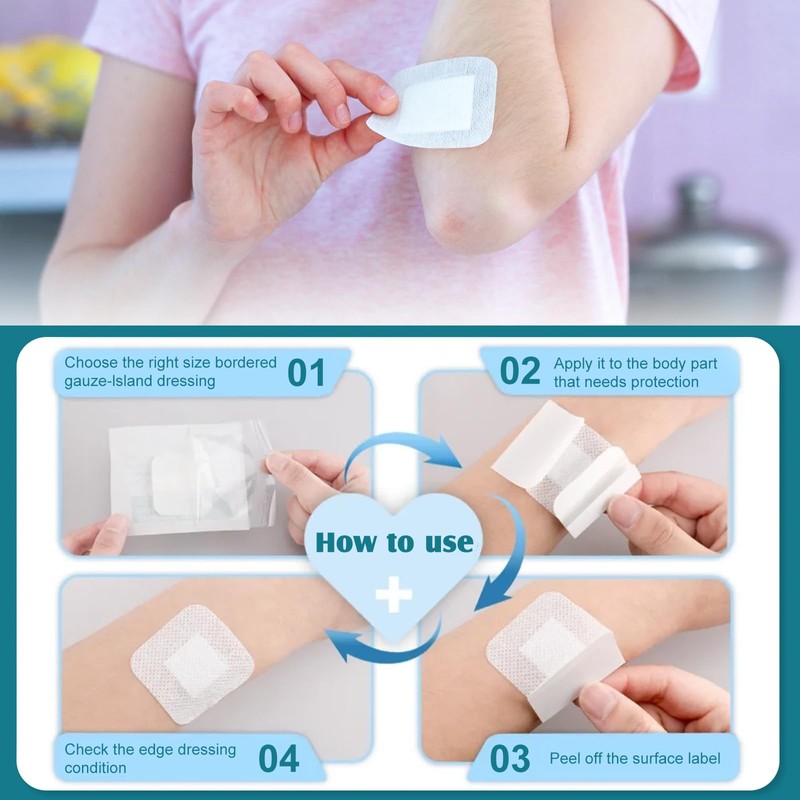 Choose the right size bordered gauze-Island dressing 01

02 Apply it to the body part that needs protection

How to use

Check the edge dressing condition 04

03 Peel off the surface label