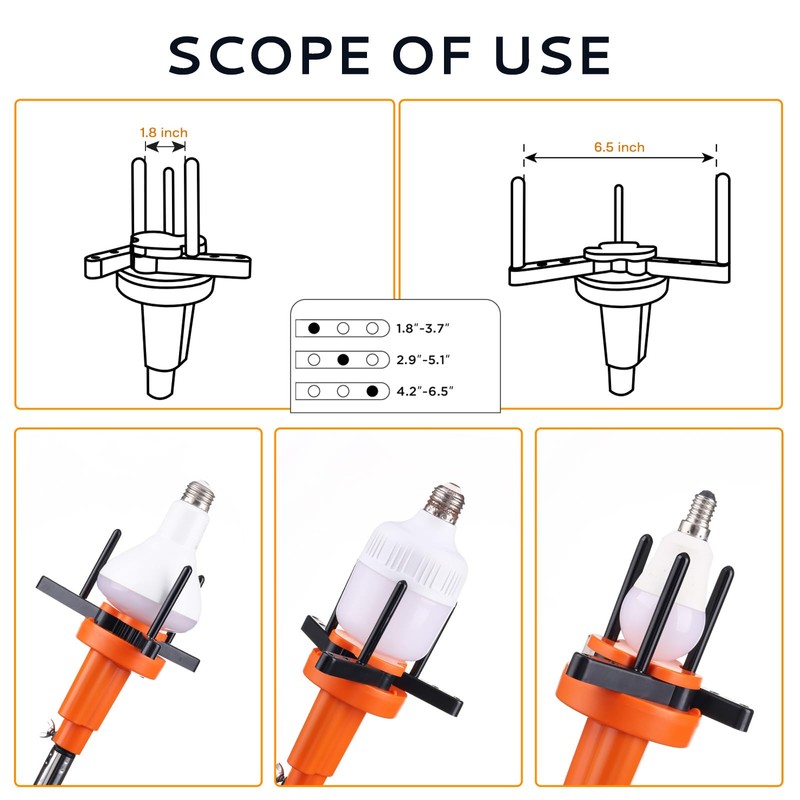 SCOPE OF USE

1.8 inch

6.5 inch

1.8″-3.7″

2.9″-5.1″

4.2″-6.5″