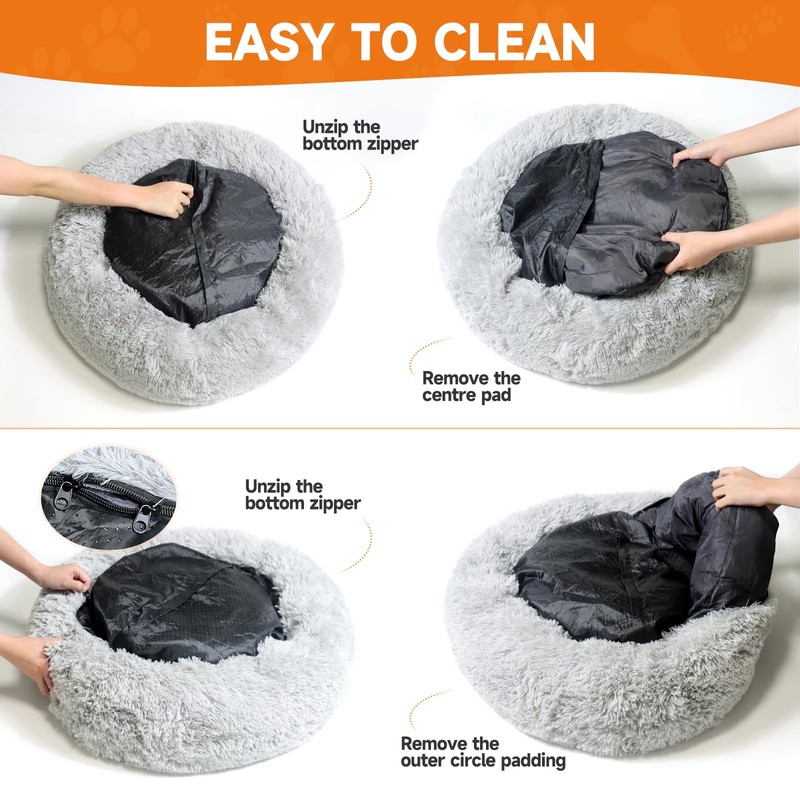 EASY TO CLEAN

Unzip the bottom zipper

Remove the centre pad

Unzip the bottom zipper

Remove the outer circle padding