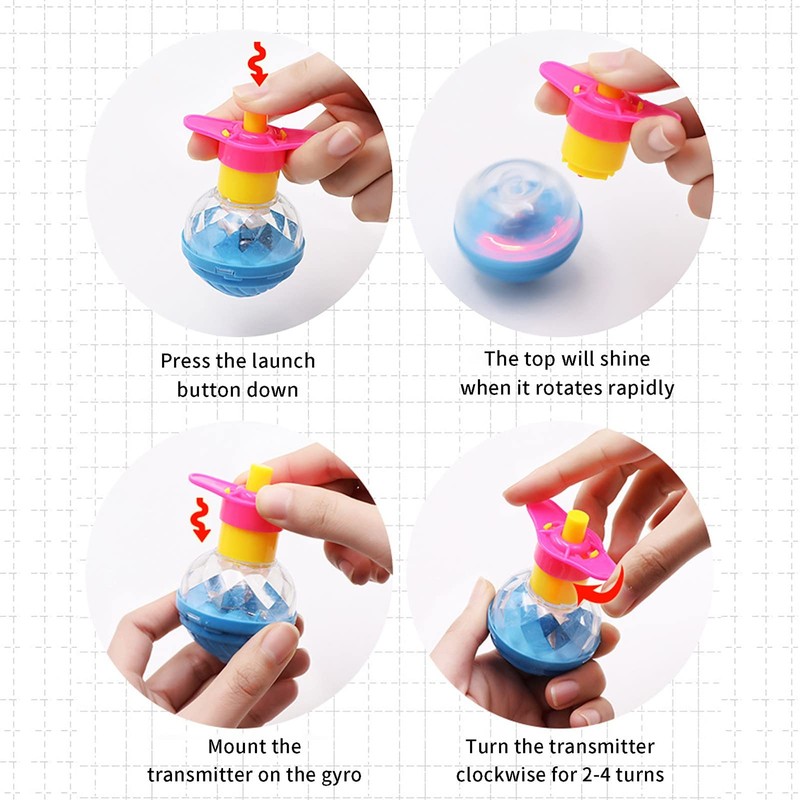 Press the launch button down

The top will shine when it rotates rapidly

Mount the transmitter on the gyro

Turn the transmitter clockwise for 2-4 turns